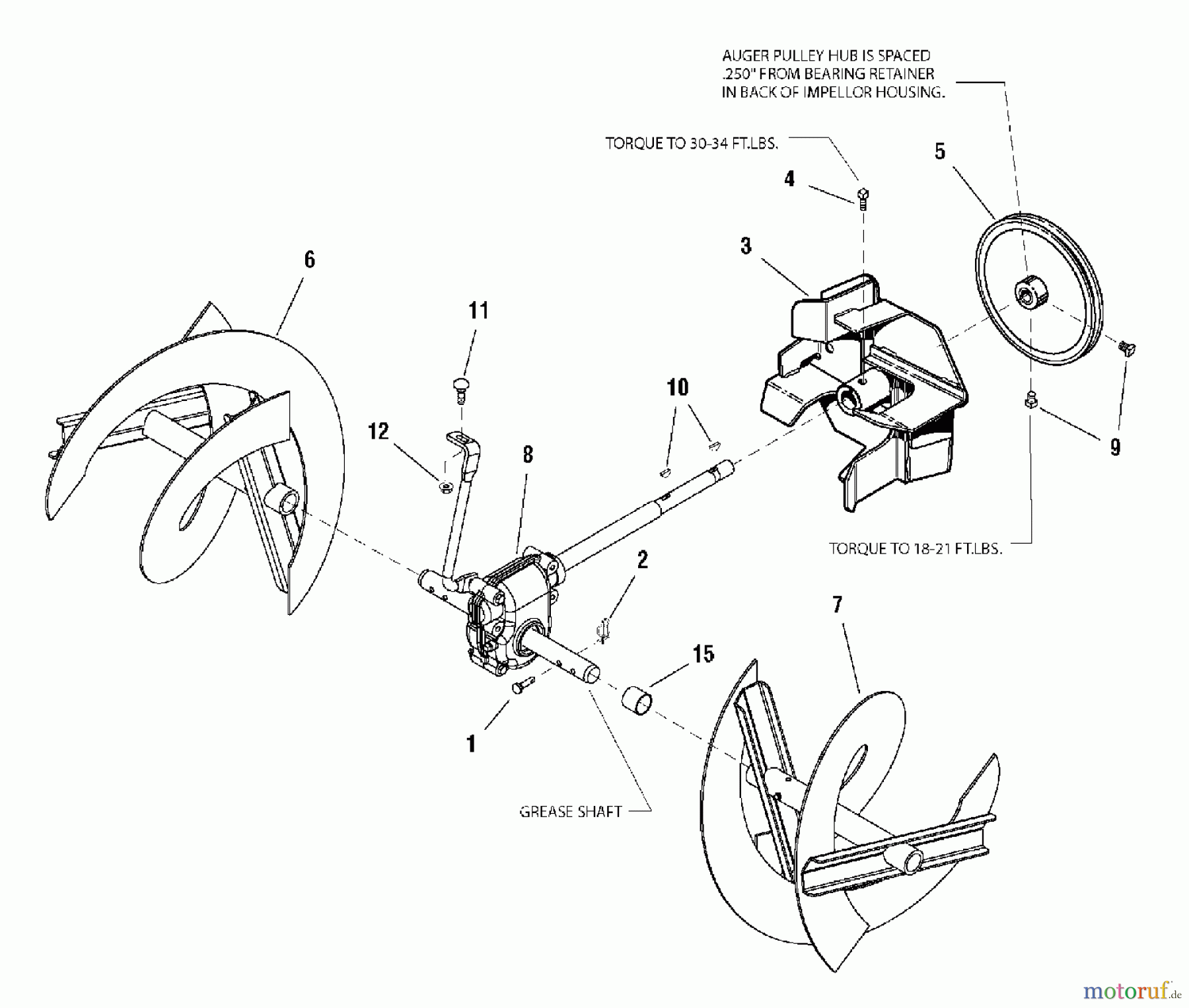 AUGER PULLEY HUB IS SPACED .250" FROM BEARING RETAINER IN BACK OF IMPELLOR HOUSING.

TORQUE TO 30-34 FT.LBS.

5

4

3

6

11

10

12

8

9

TORQUE TO 18-21 FT.LBS.

2

7

15

1

GREASE SHAFT

motoruf.de