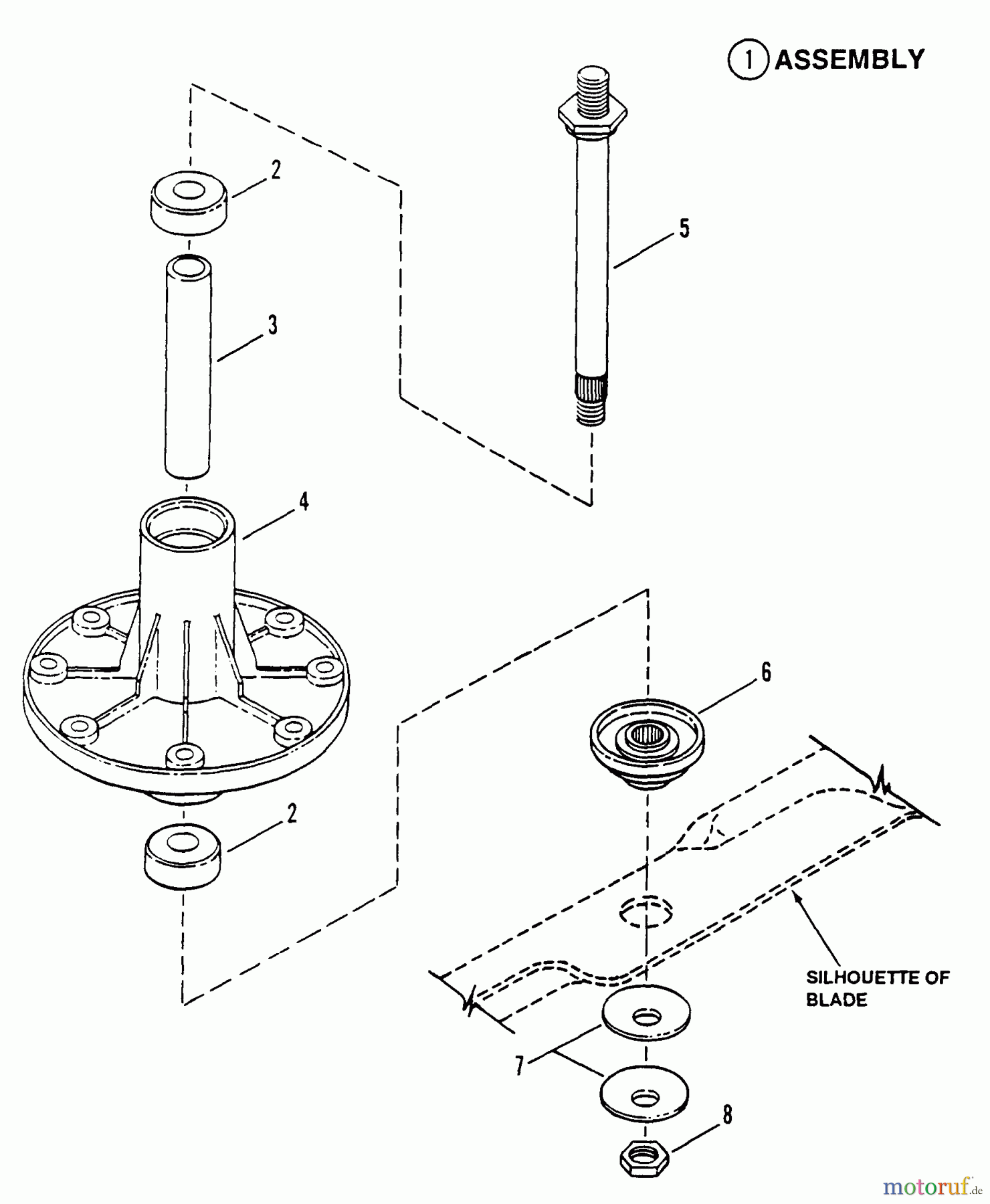 1 ASSEMBLY

2

5

3

4

6

2

SILHOUETTE OF BLADE

7

8

motoruf.de