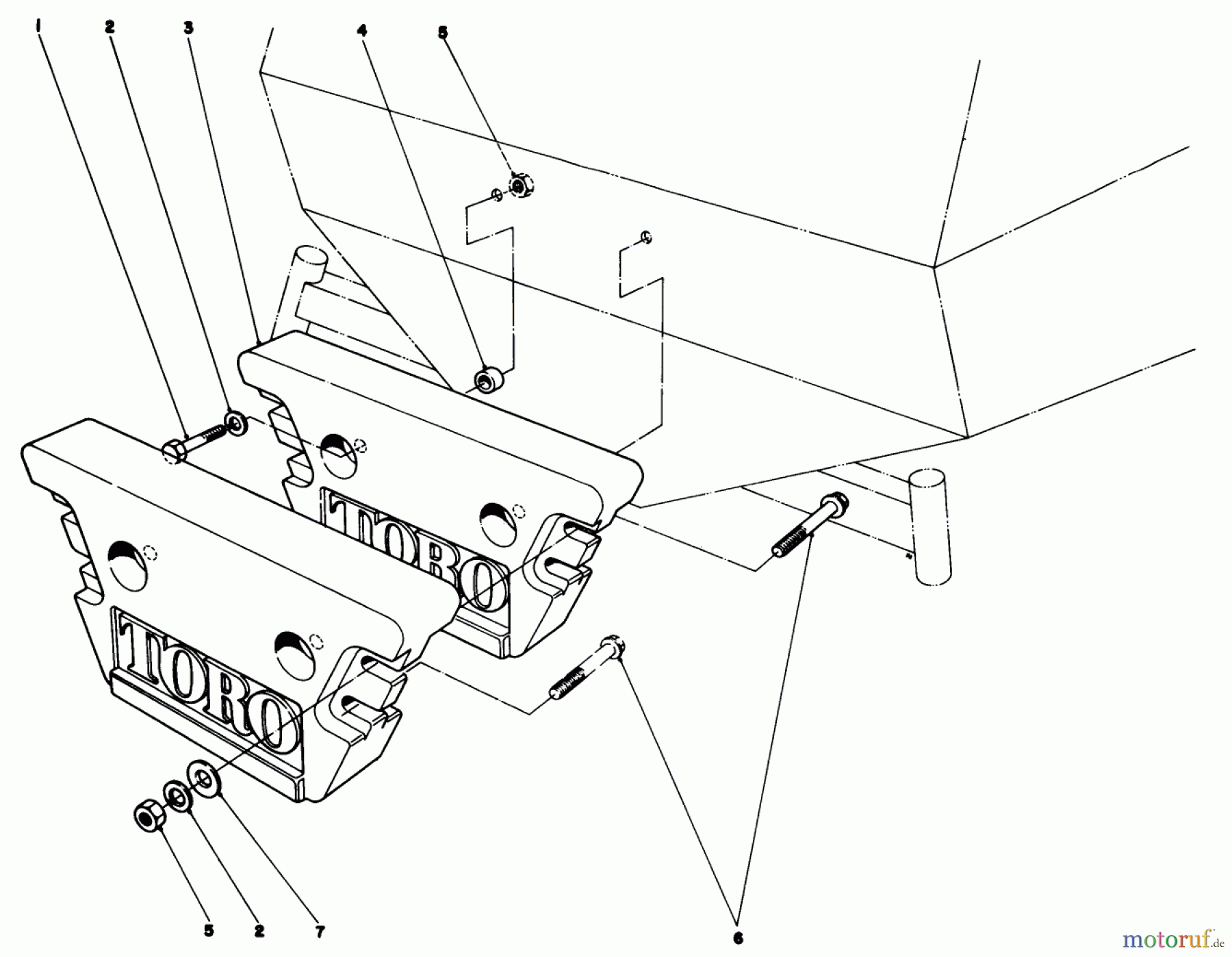 1 2 3 4 5

TORO

TORO

5 2 7

6

motoruf.de