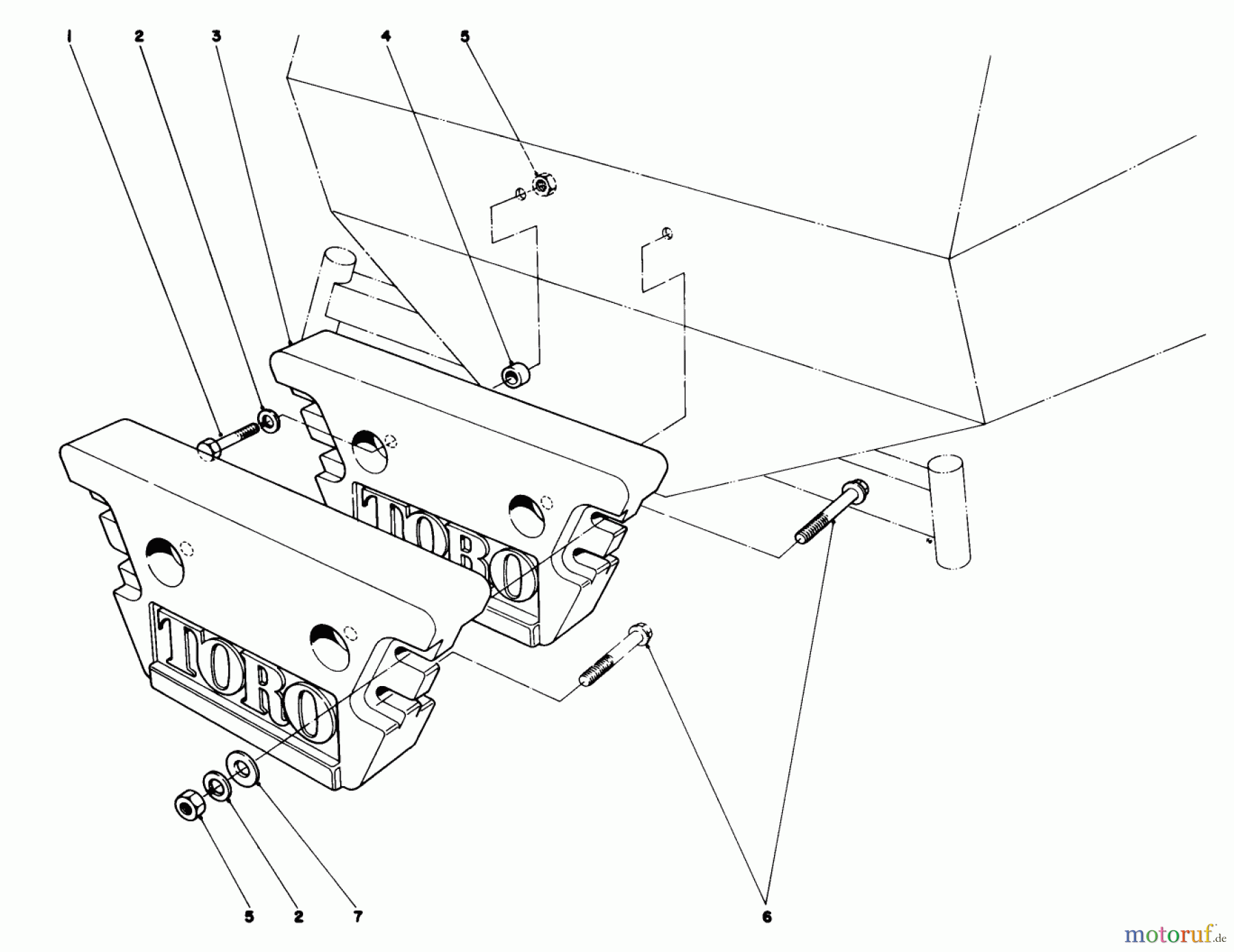 1 2 3 4 5

TORO

TORO

5 2 7 6

motoruf.de