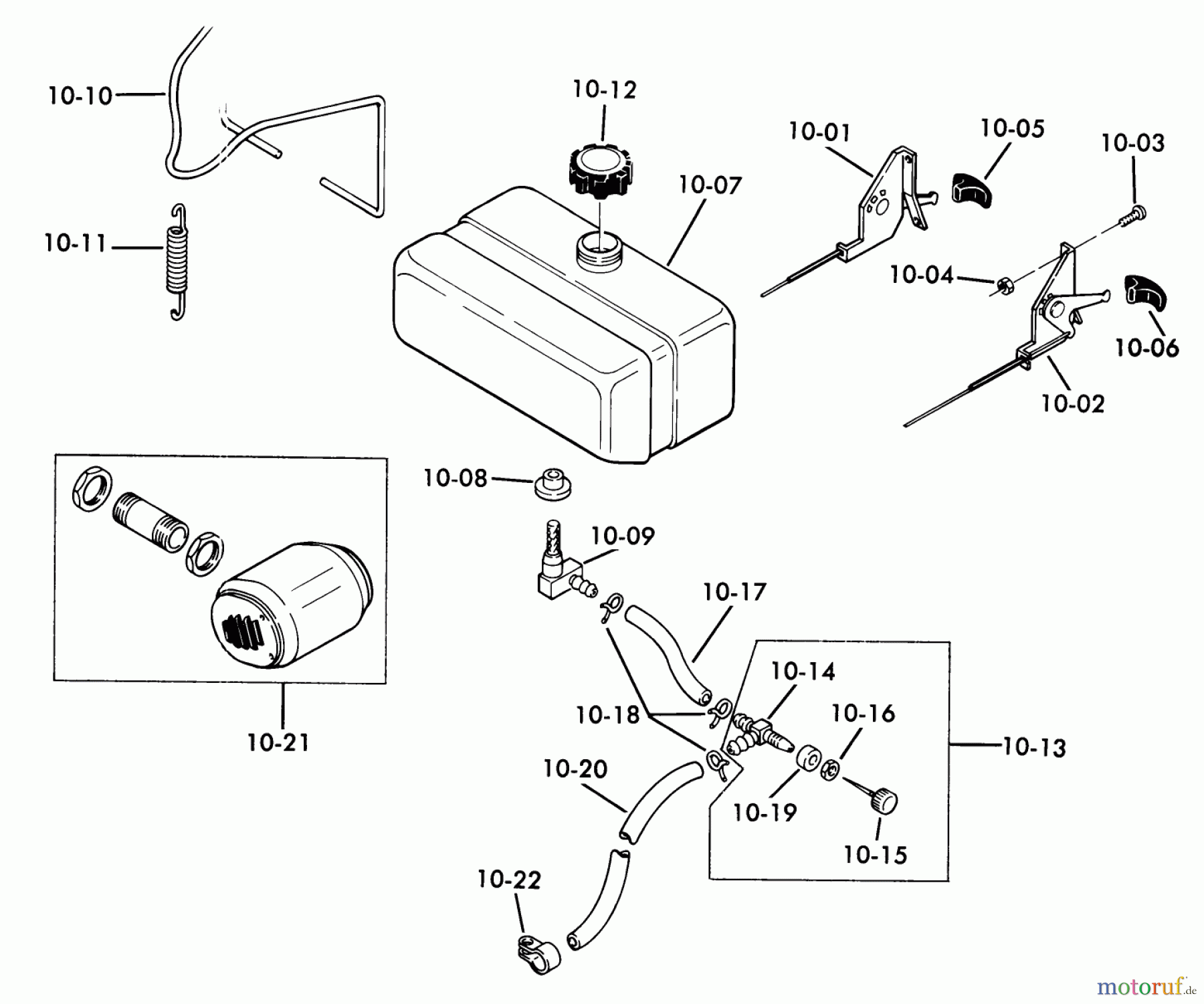 10-10
10-12
10-01
10-05
10-03
10-07
10-11
10-04
10-06
10-02
10-08
10-09
10-17
10-14
10-16
10-18
10-13
10-21
10-20
10-19
10-15
10-22
motoruf.de