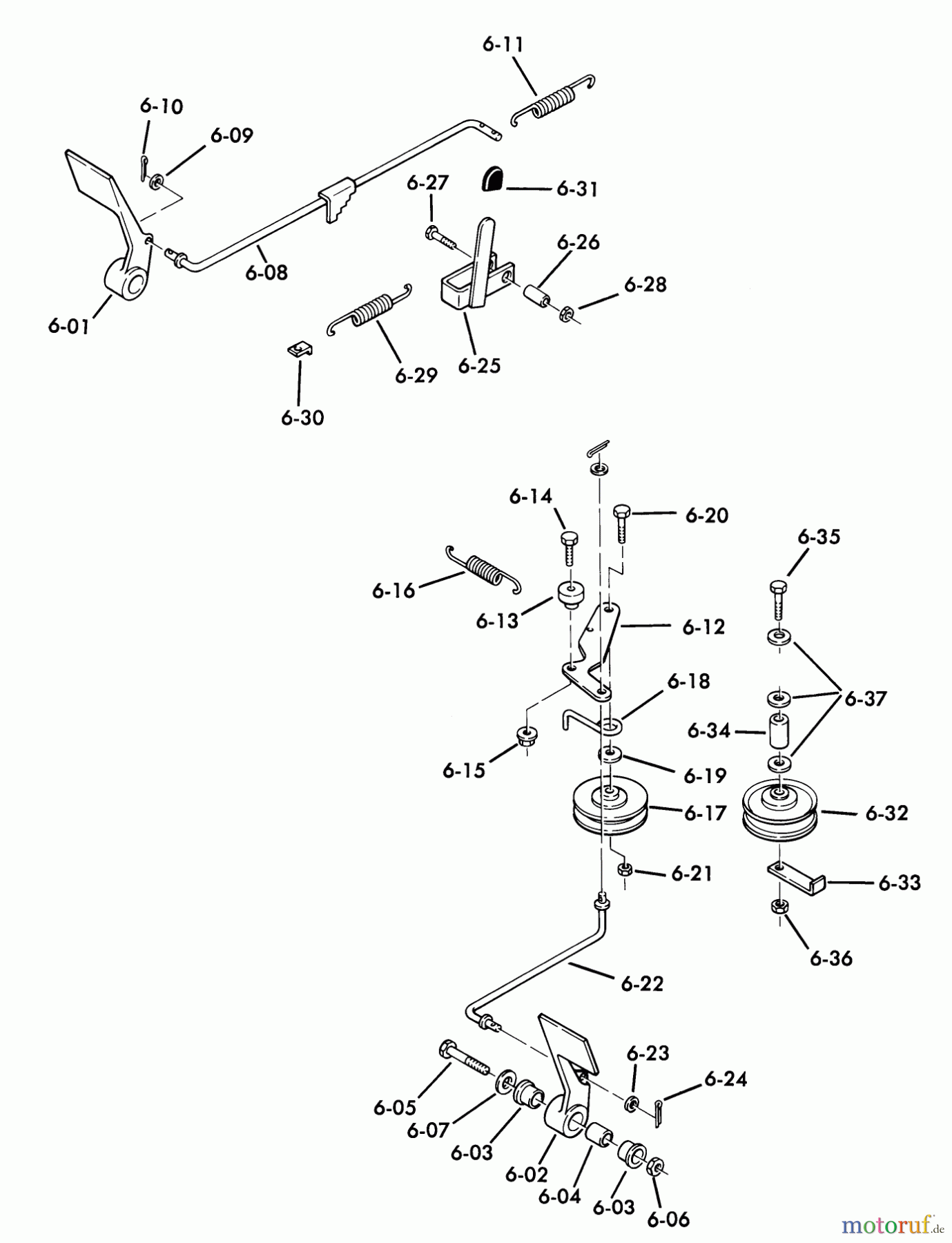 6-11
6-10
6-09
6-27
6-31
6-26
6-28
6-08
6-01
6-29
6-25
6-30
6-14
6-20
6-35
6-16
6-13
6-12
6-18
6-37
6-34
6-15
6-19
6-17
6-32
6-21
6-33
6-36
6-22
6-23
6-24
6-05
6-07
6-03
6-02
6-04
6-03
6-06
motoruf.de