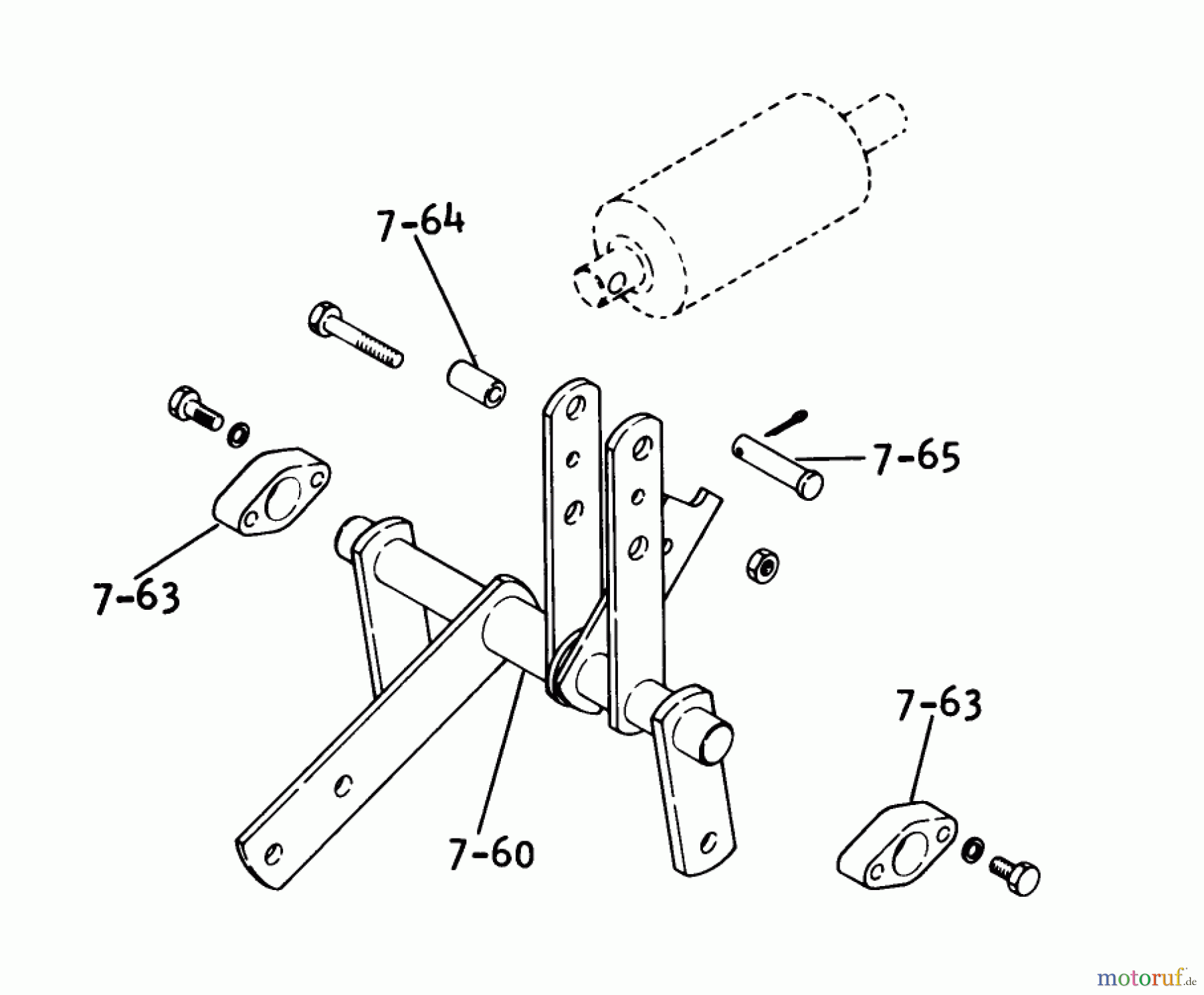 7-64

7-65

7-63

7-63

7-60

motoruf.de