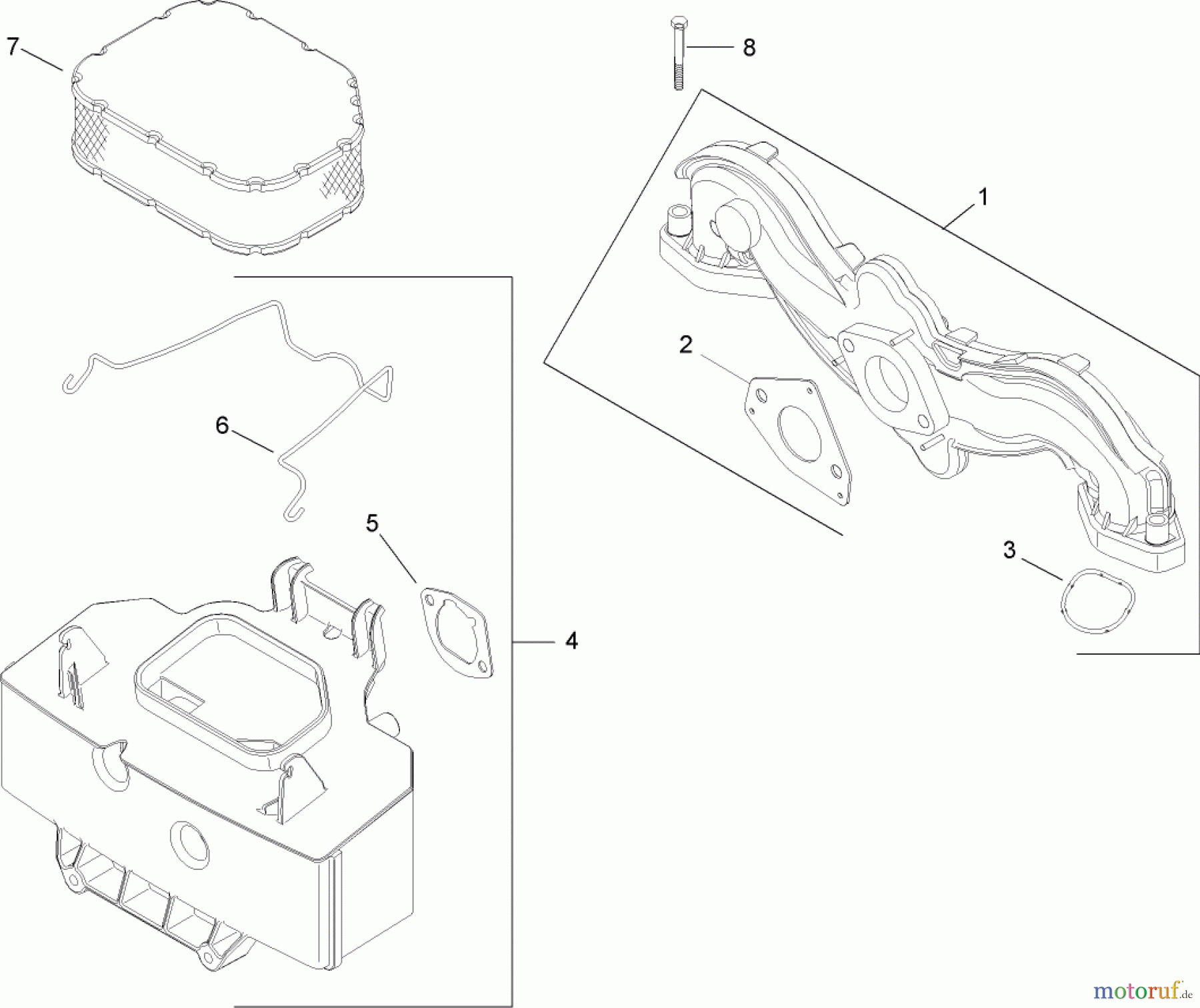 7

8

1

2

6

5

3

4

motoruf.de