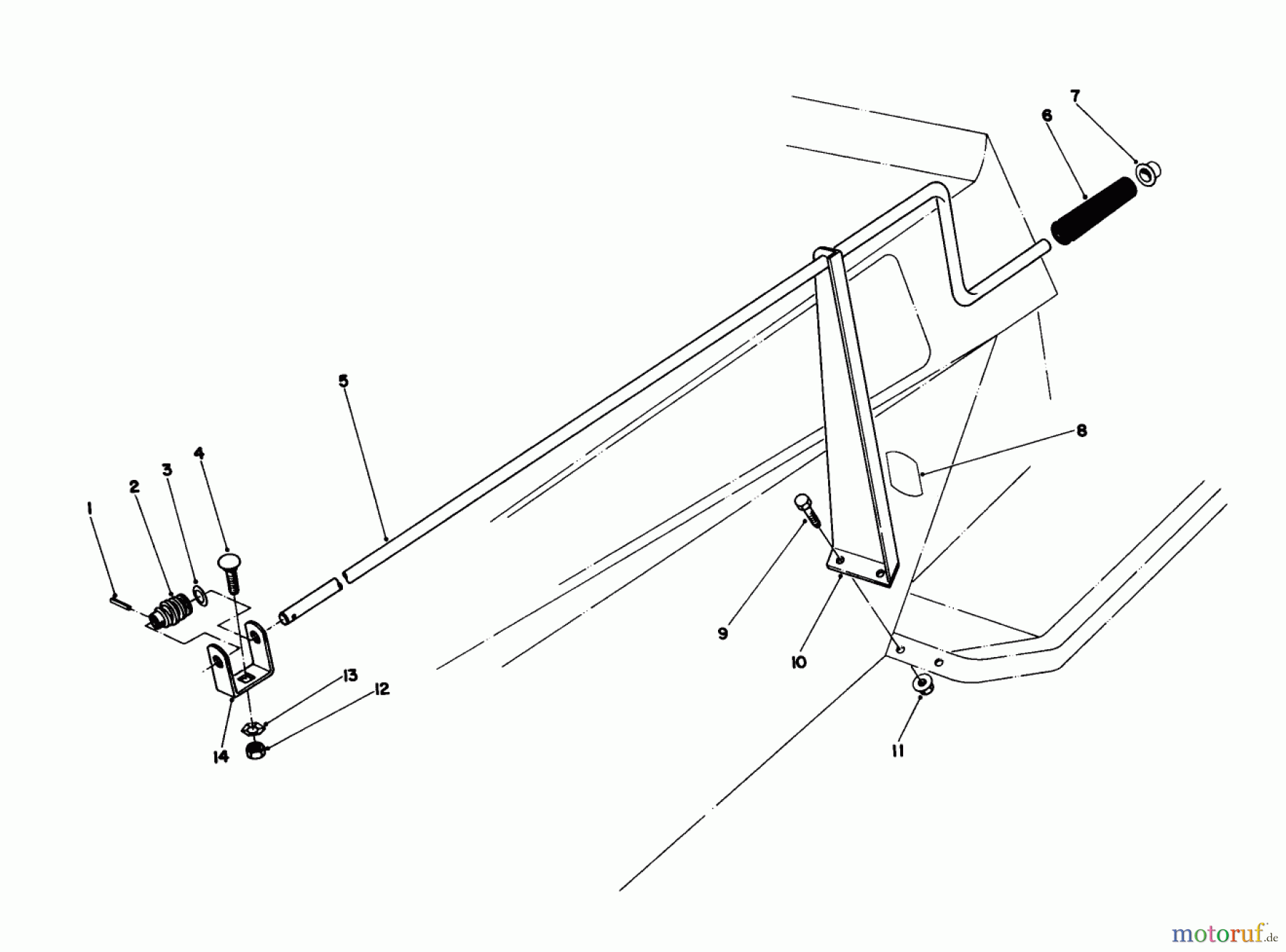 7
6
5
8
4
3
2
1
9
10
13
12
14
11
motoruf.de