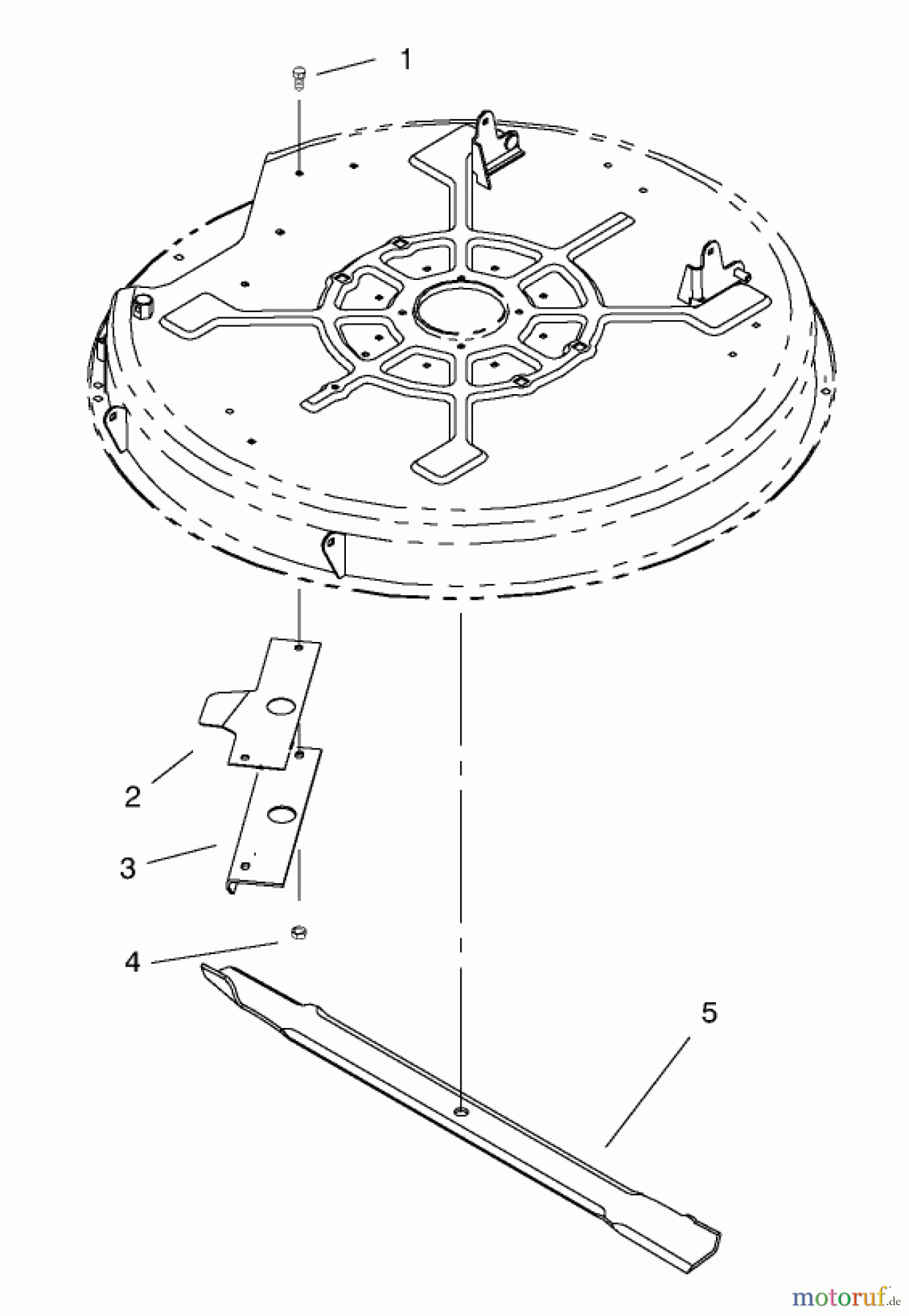 1

2

3

4

5

motoruf.de