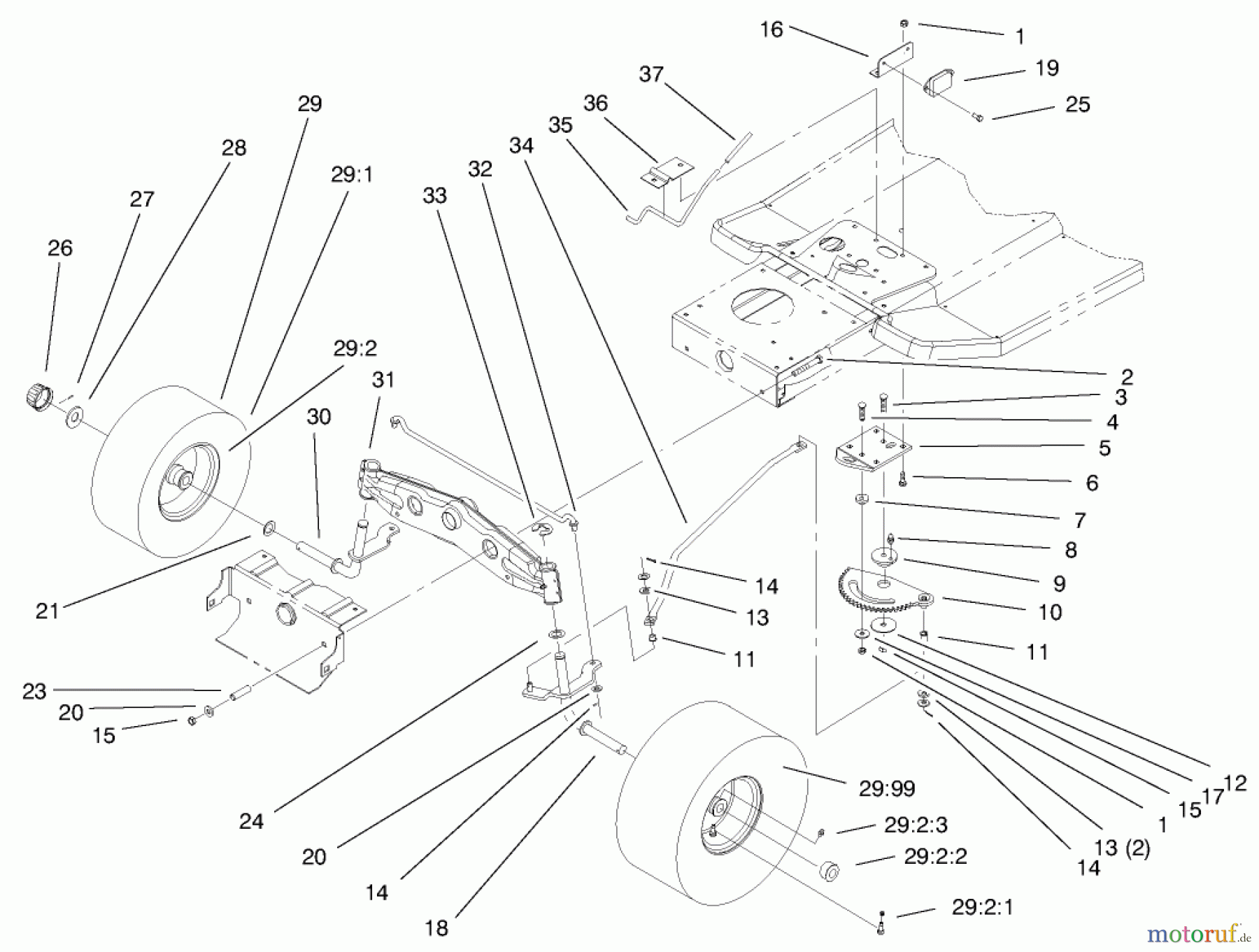 16
1
19
25
37
36
35
34
32
33
29
28
29:1
27
26
29:2
31
30
2
3
4
5
6
7
8
9
10
11
14
13
11
21
23
20
15
24
20
14
18
29:99
29:2:3
29:2:2
29:2:1
12
17
15
1
13 (2)
14
motoruf.de