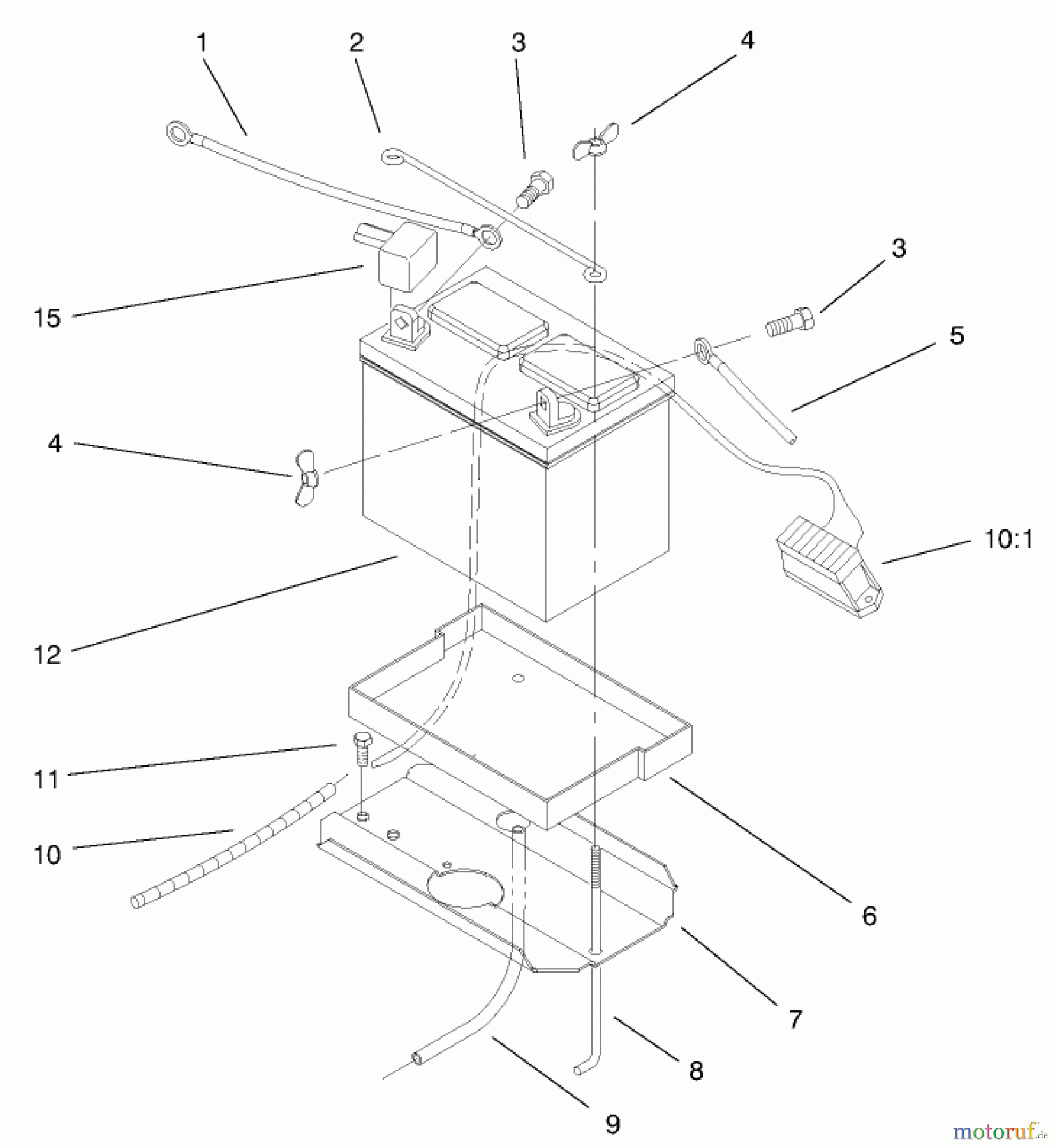 1
2
3
4
15
3
5
4
10:1
12
11
10
6
7
8
9
motoruf.de