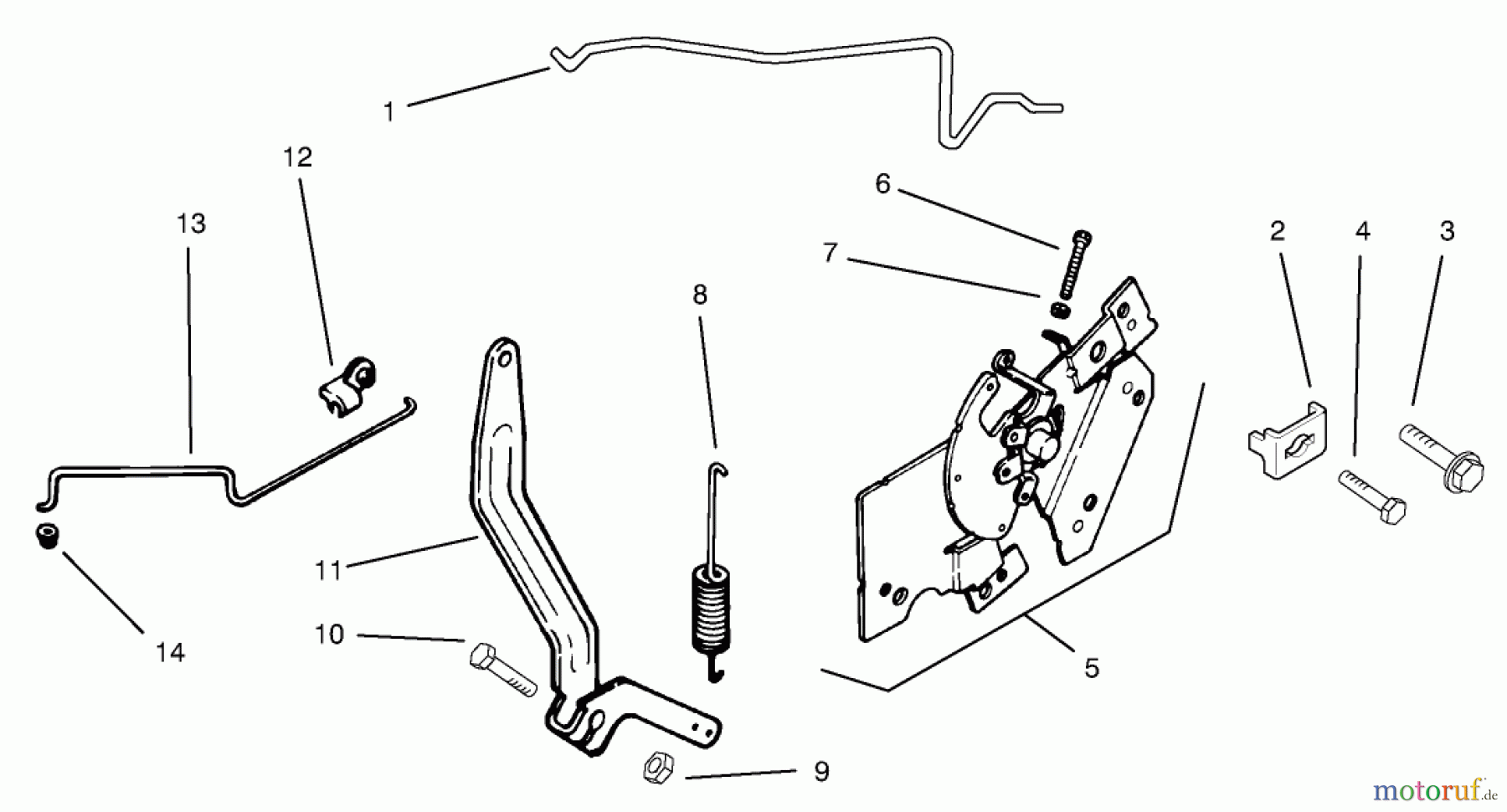 1
12
13
6
7
2
4
3
8
11
10
14
5
9
motoruf.de