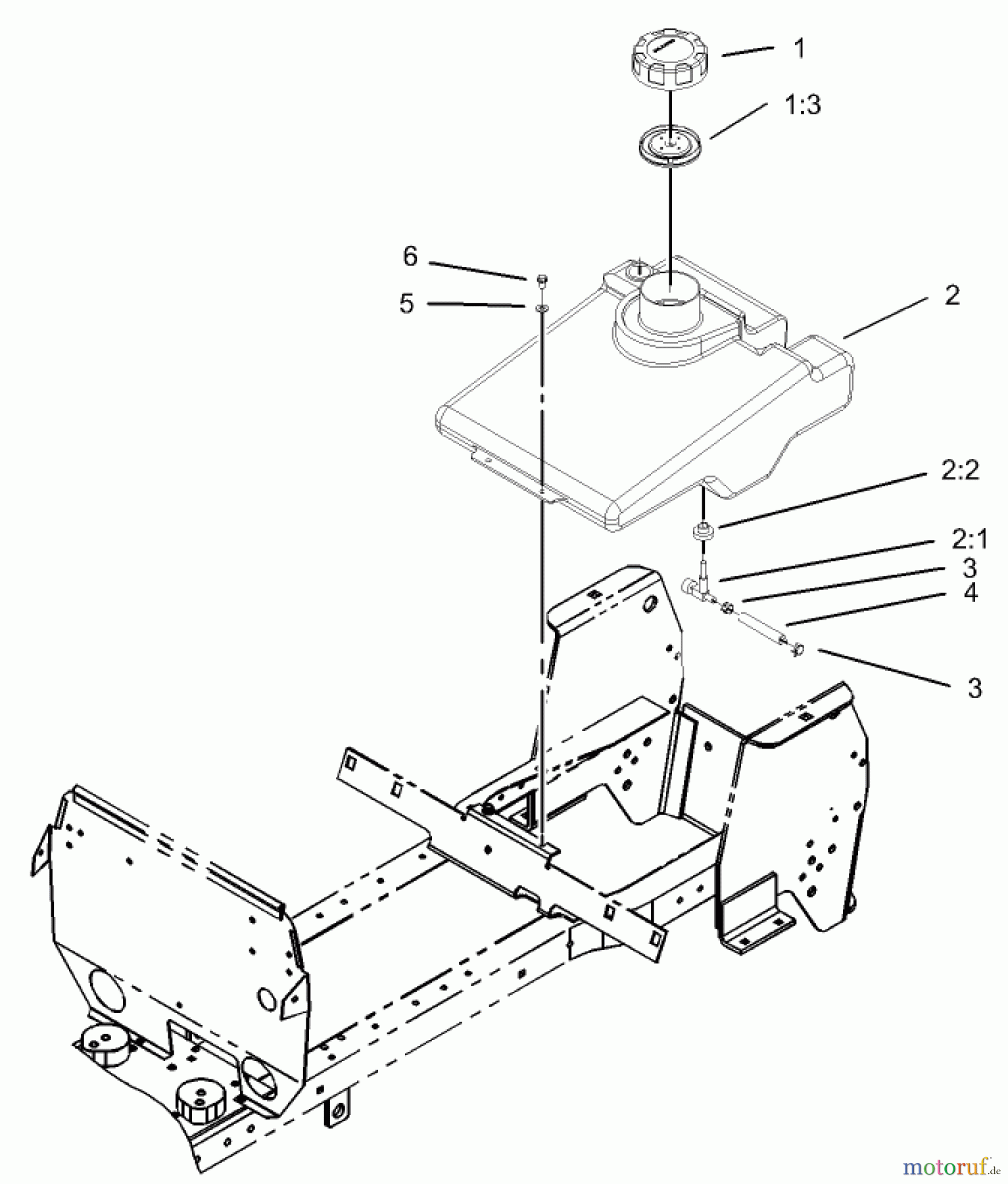 1
1:3
6
5
2
2:2
2:1
3
4
3
motoruf.de