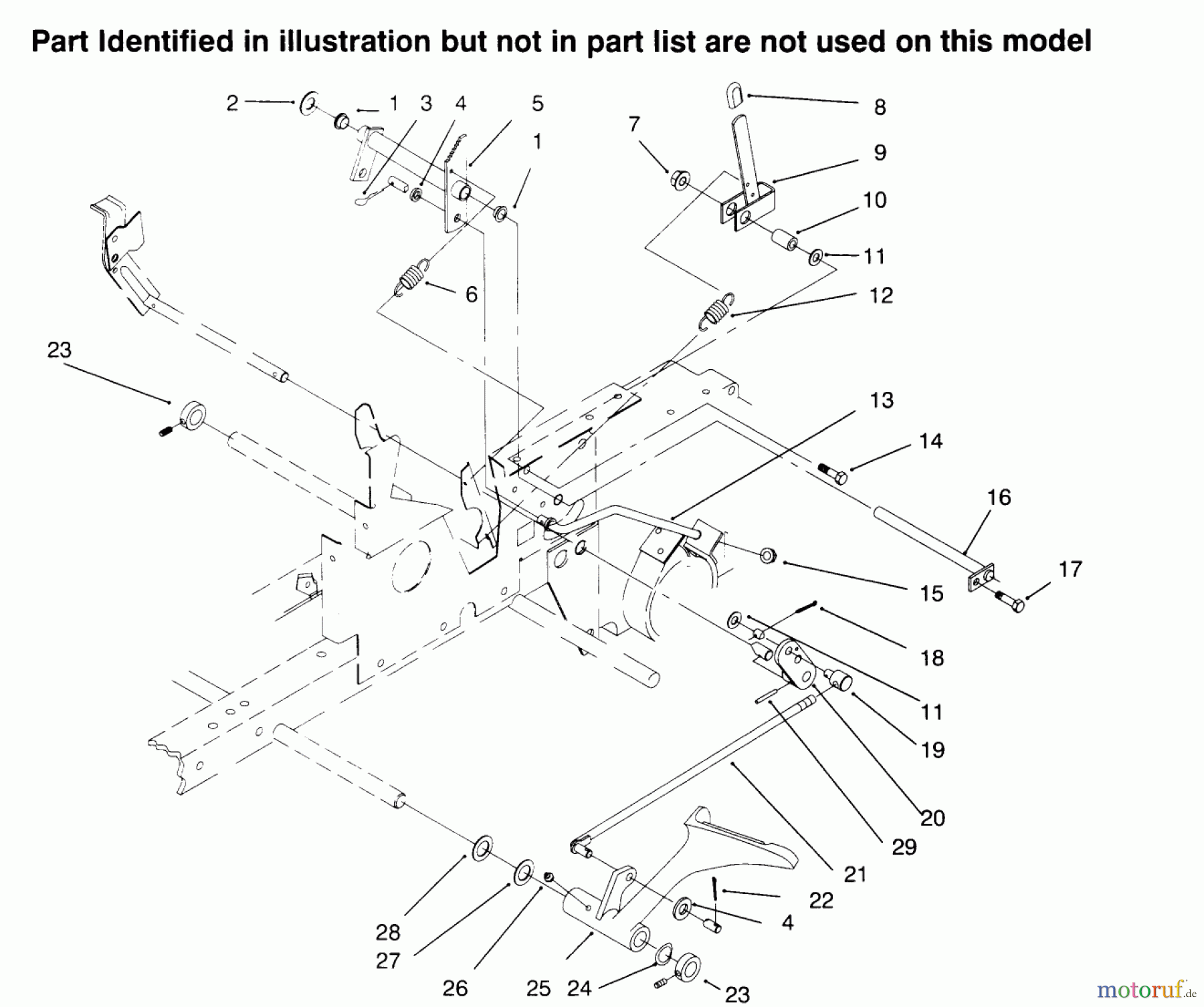 Part Identified in illustration but not in part list are not used on this model

2 1 3 4 5 1 7 8 9 10 11 6 12 23 13 14 16 17 15 18 11 19 20 29 21 22 4 28 27 26 25 24 23

motoruf.de