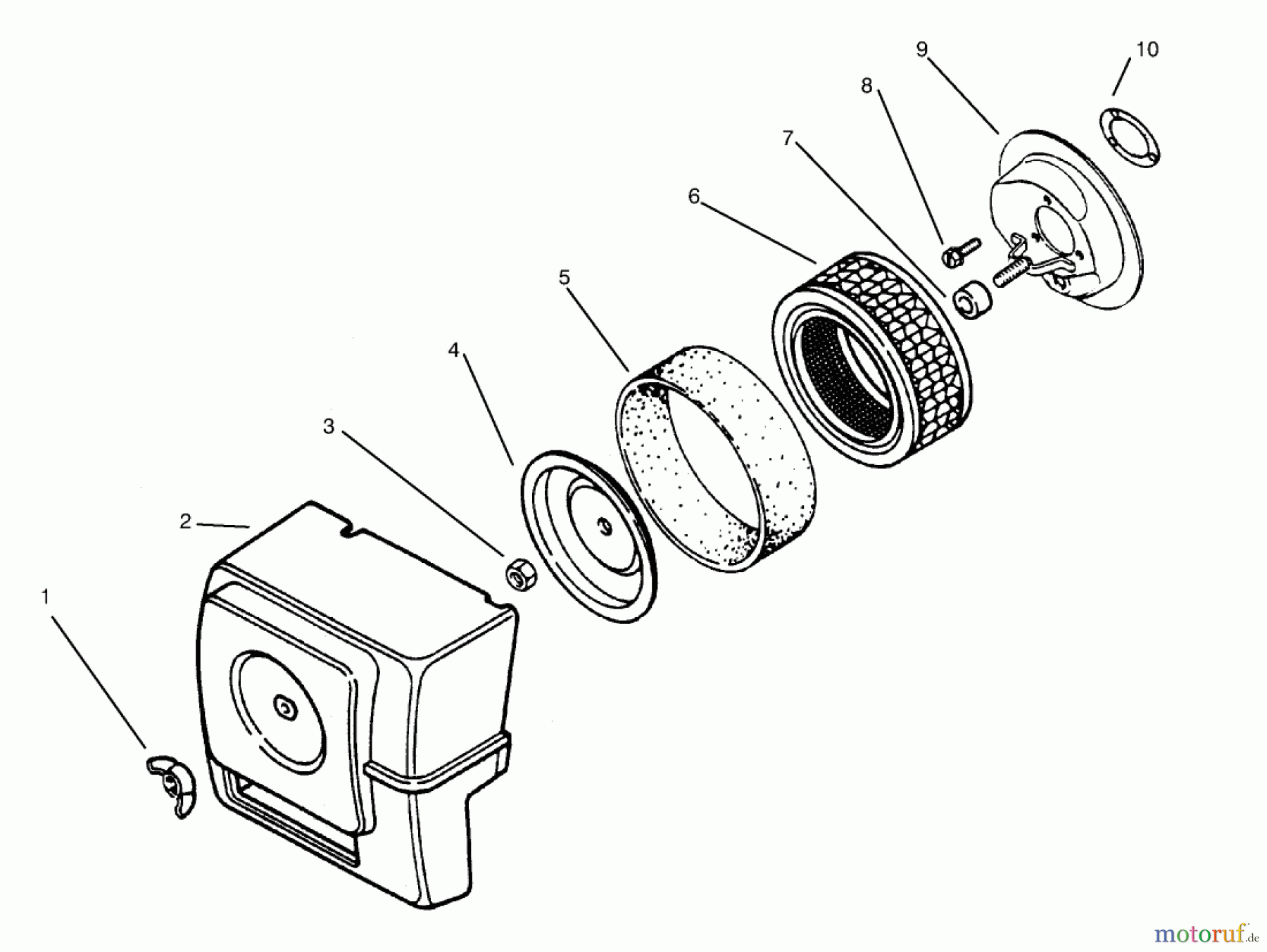 9
10
8
7
6
5
4
3
2
1
motoruf.de