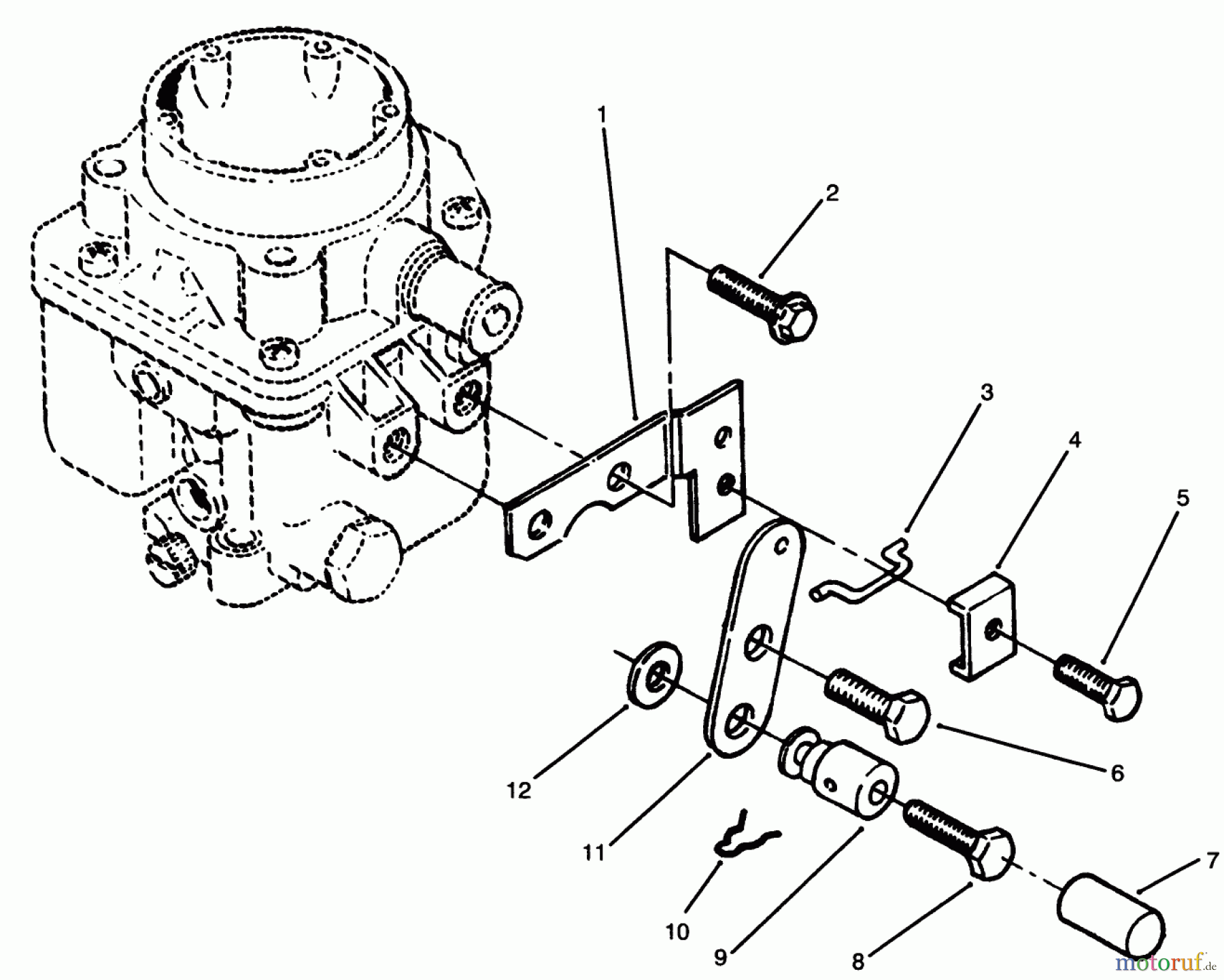 1
2
3
4
5
6
7
8
9
10
11
12
motoruf.de