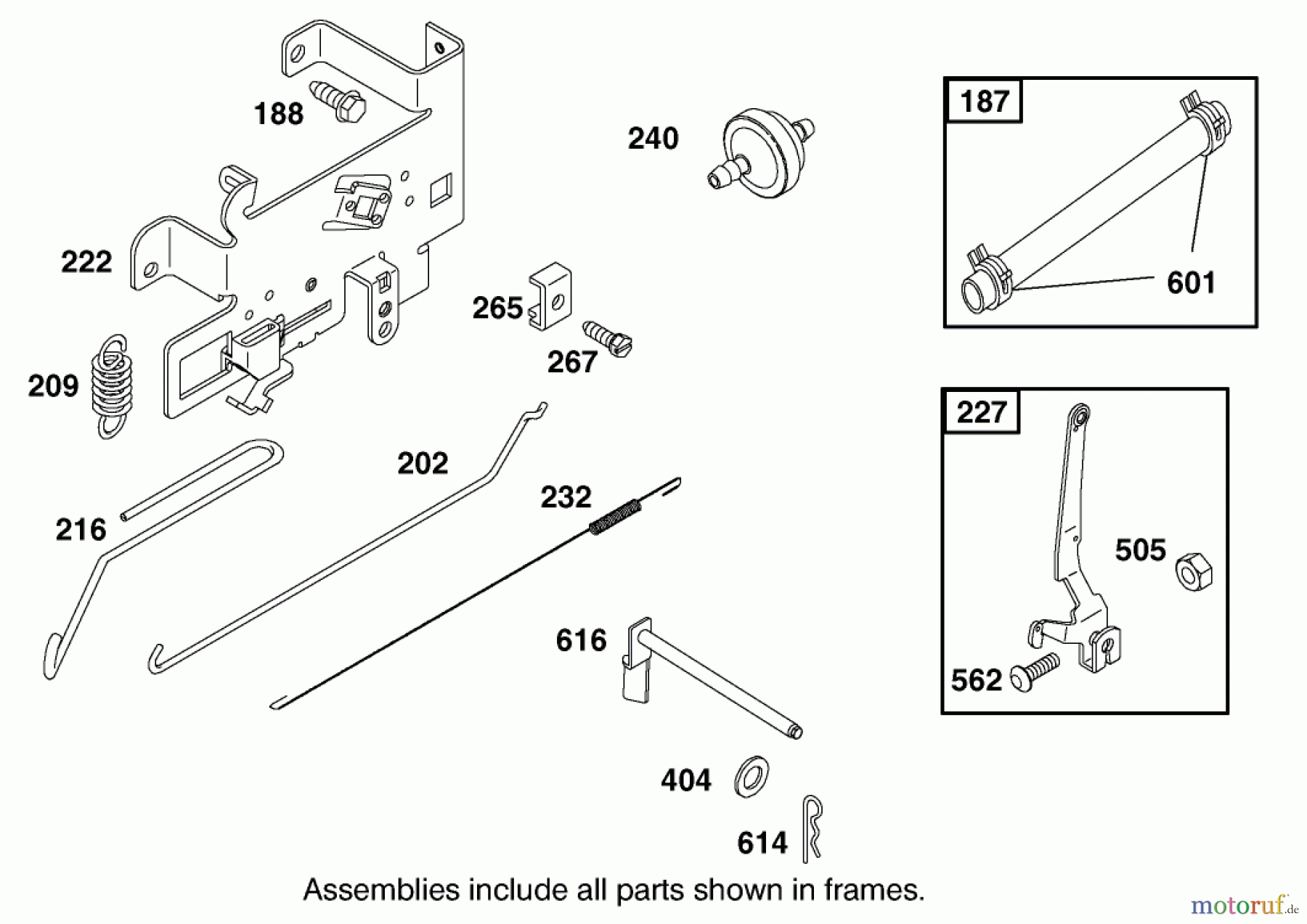 188

240

187

601

222

265

267

209

202

232

216

227

505

616

562

404

614

Assemblies include all parts shown in frames.

motoruf.de