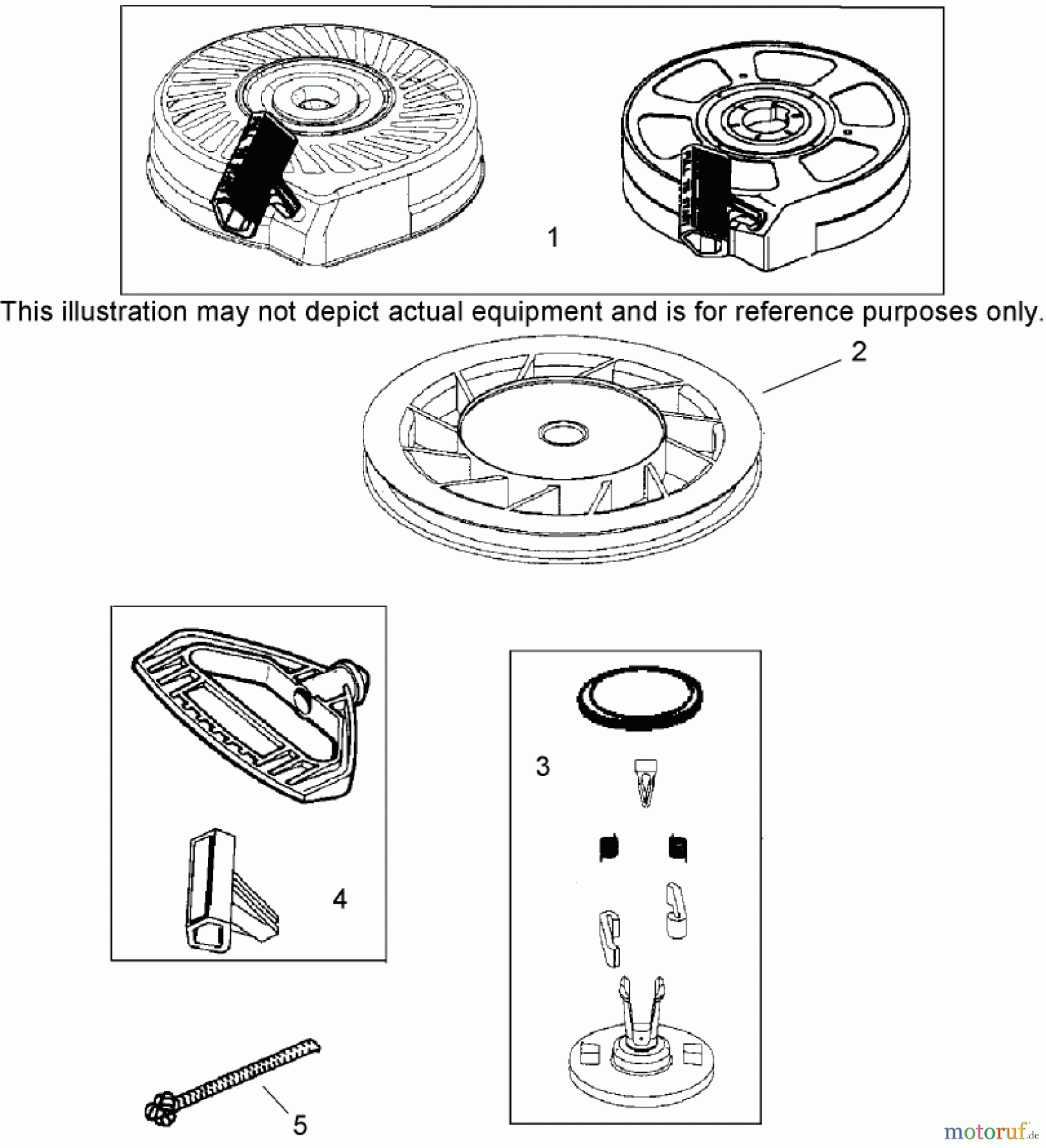 1

This illustration may not depict actual equipment and is for reference purposes only.

2

3

4

5

motoruf.de