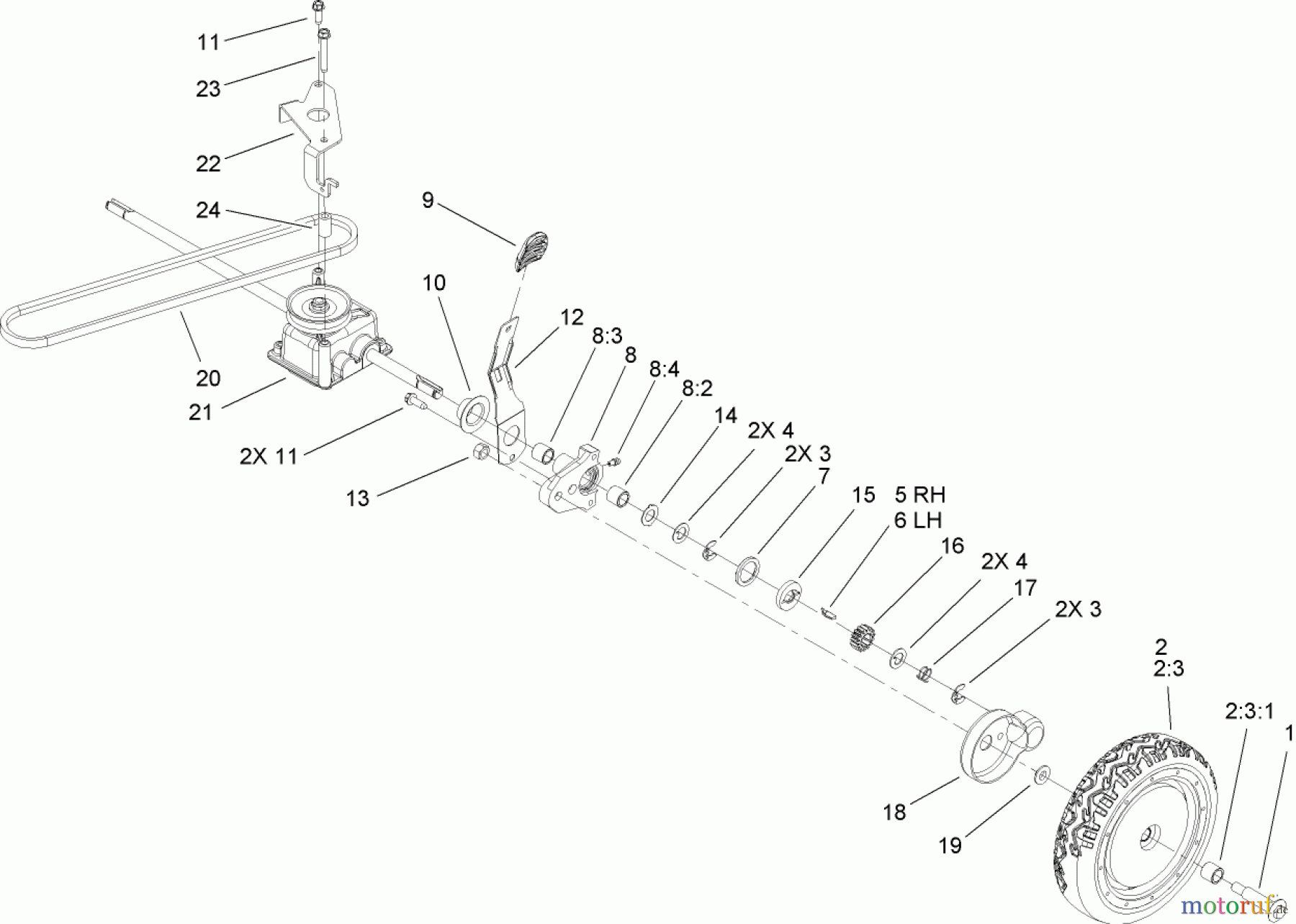 11
23
22
24
9
10
12
8:3
8
8:4
8:2
14
2X 4
2X 3
7
15
5 RH
6 LH
16
2X 4
17
2X 3
20
21
2X 11
13
2
2:3
2:3:1
1
18
19
motoruf.de