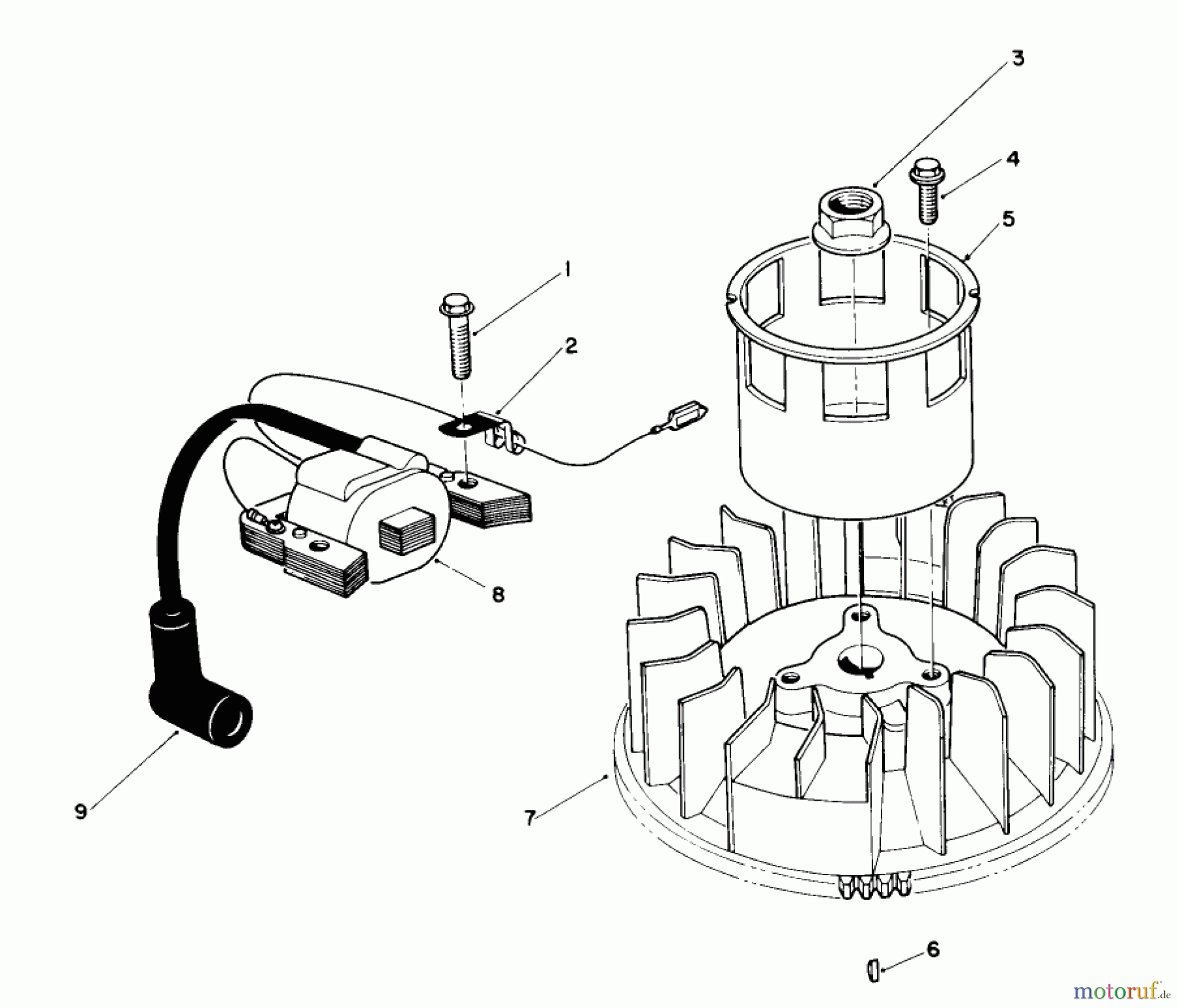 3
4
5
1
2
8
9
7
6
motoruf.de