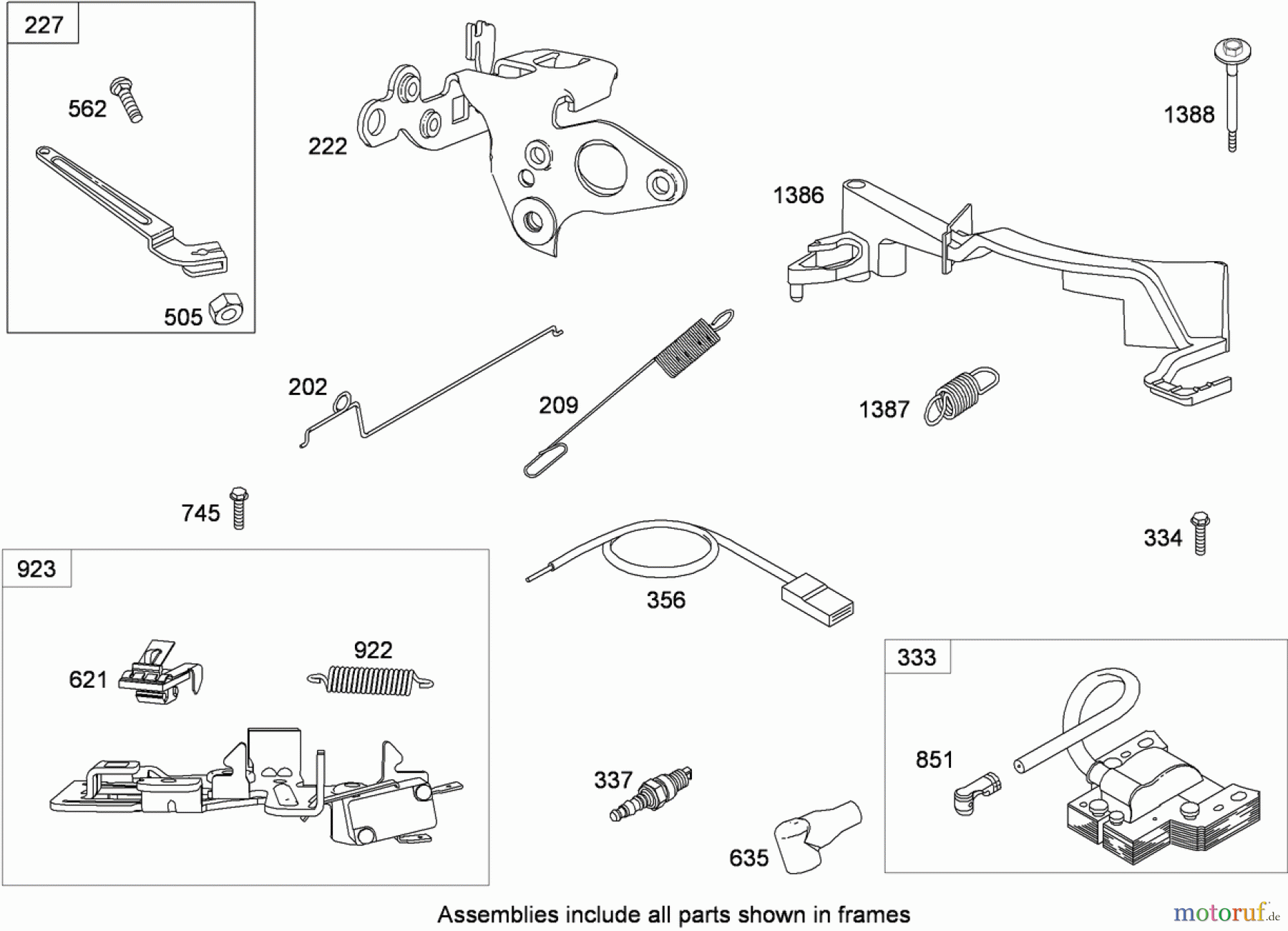 227

562

505

222

1388

1386

202

209

1387

745

334

923

356

621

922

333

851

337

635

Assemblies include all parts shown in frames

motoruf.de