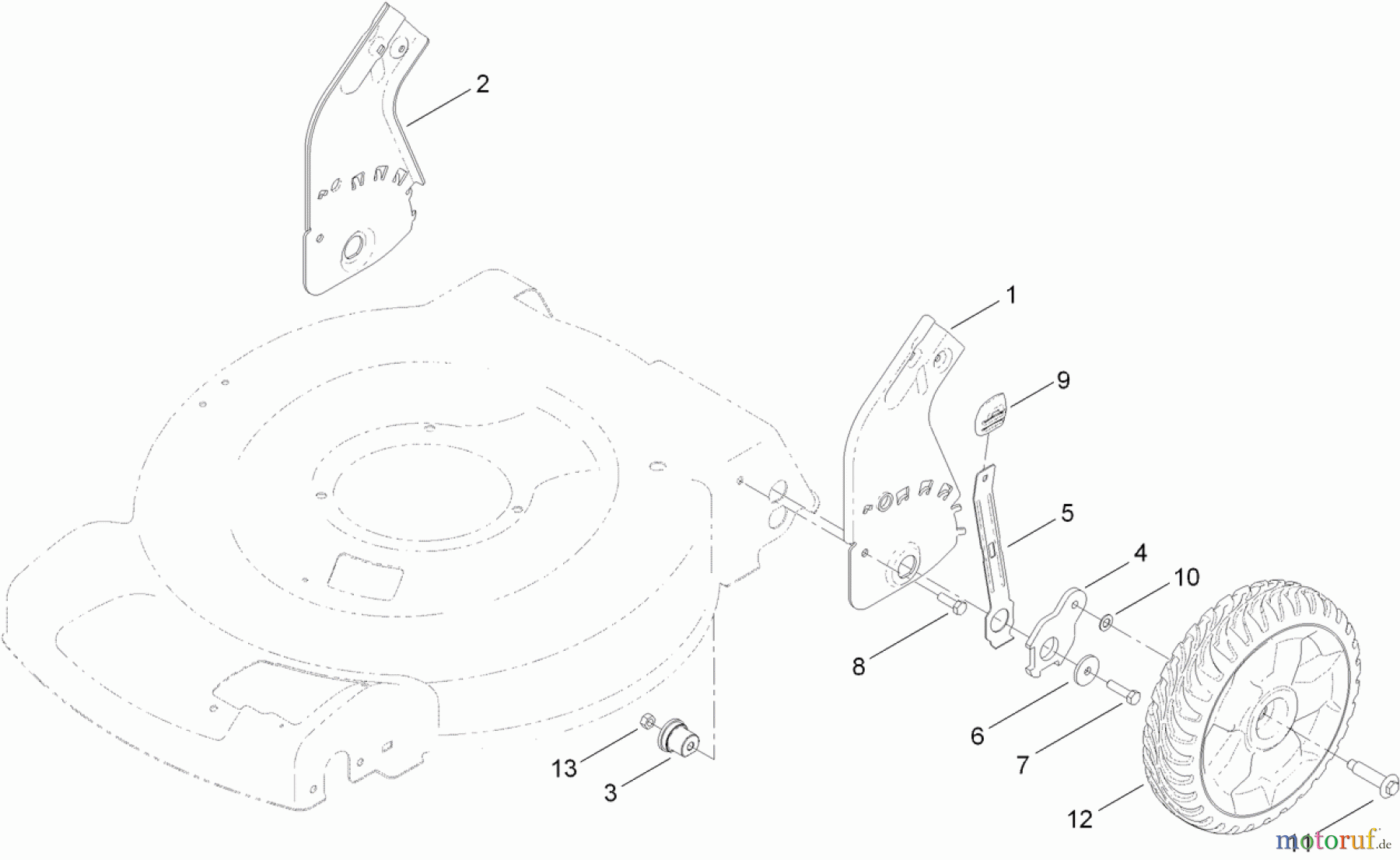 2

1

9

5

4

10

8

6

7

13

3

12

11

motoruf.de