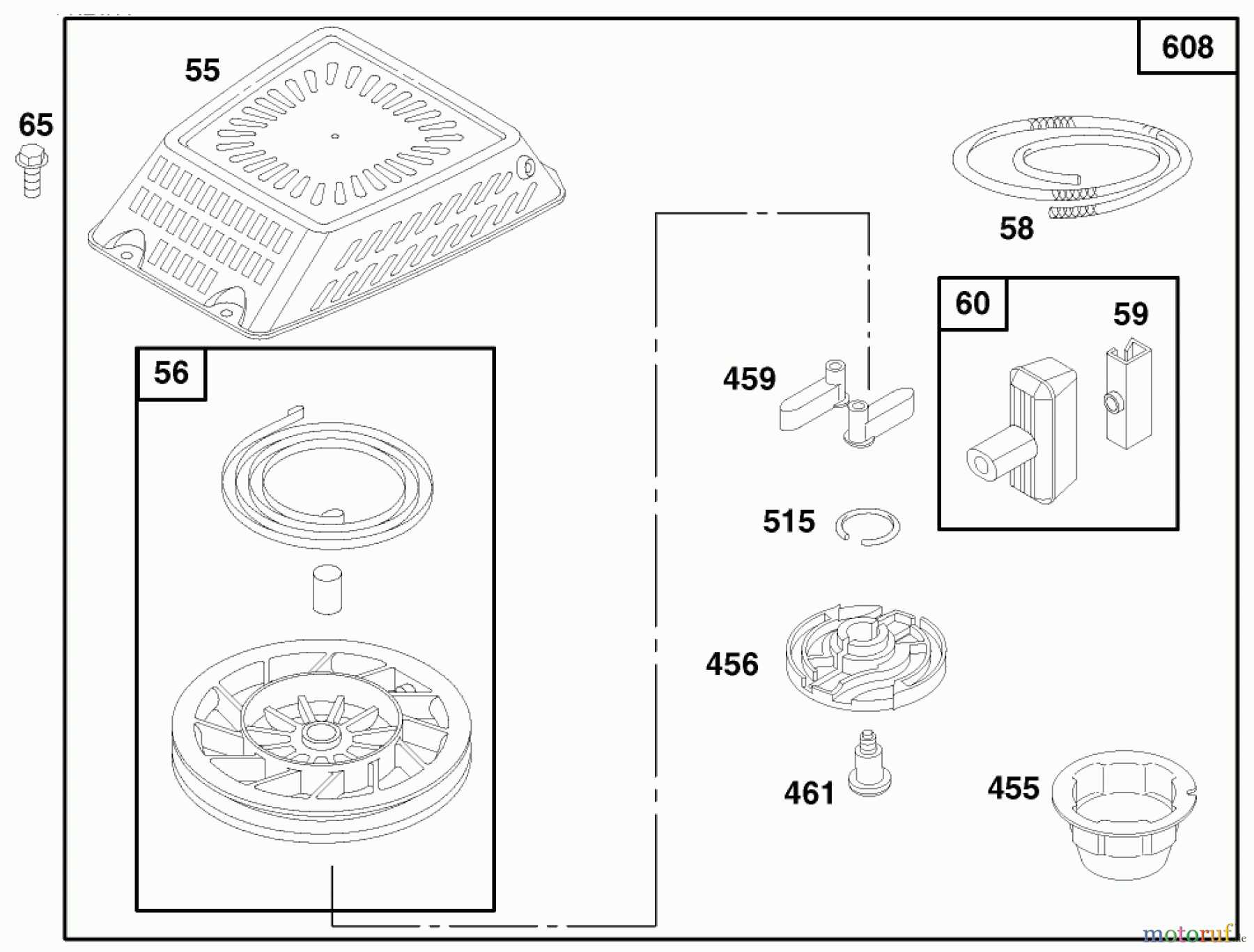 608

55

65

58

60

59

56

459

515

456

461

455

motoruf.de