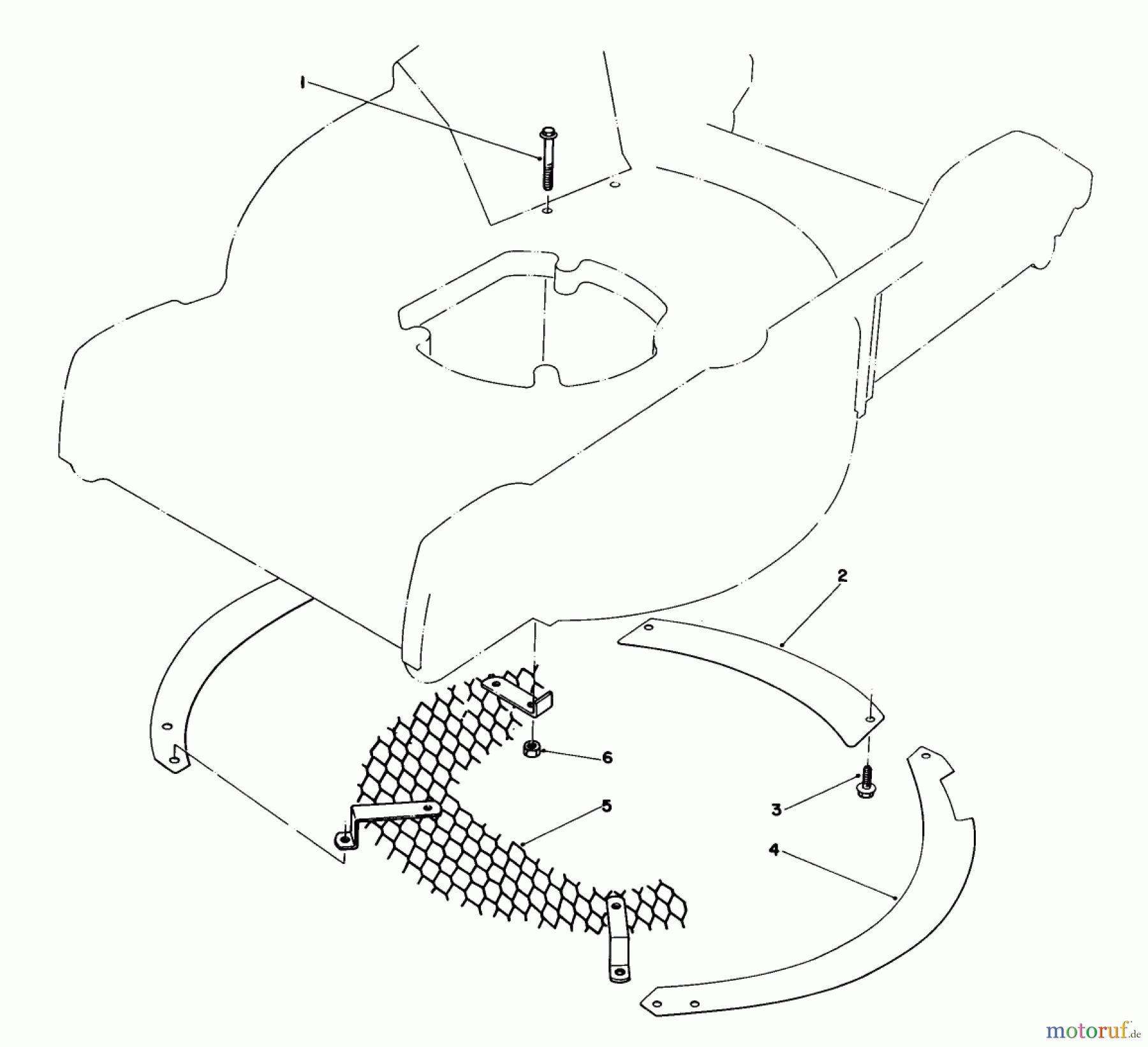 1
2
6
3
5
4
motoruf.de