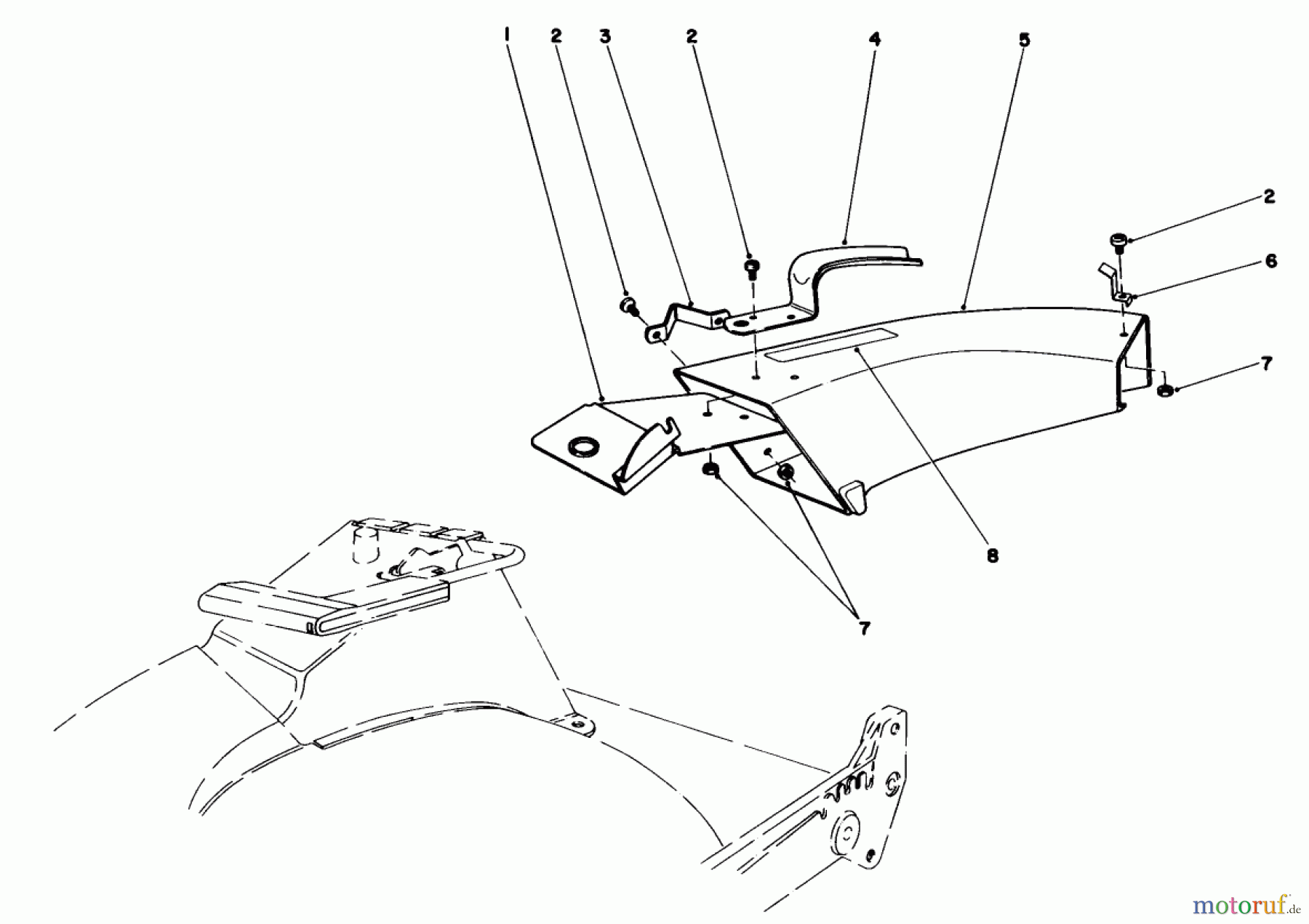 1
2
3
2
4
5
2
6
7
8
7
motoruf.de