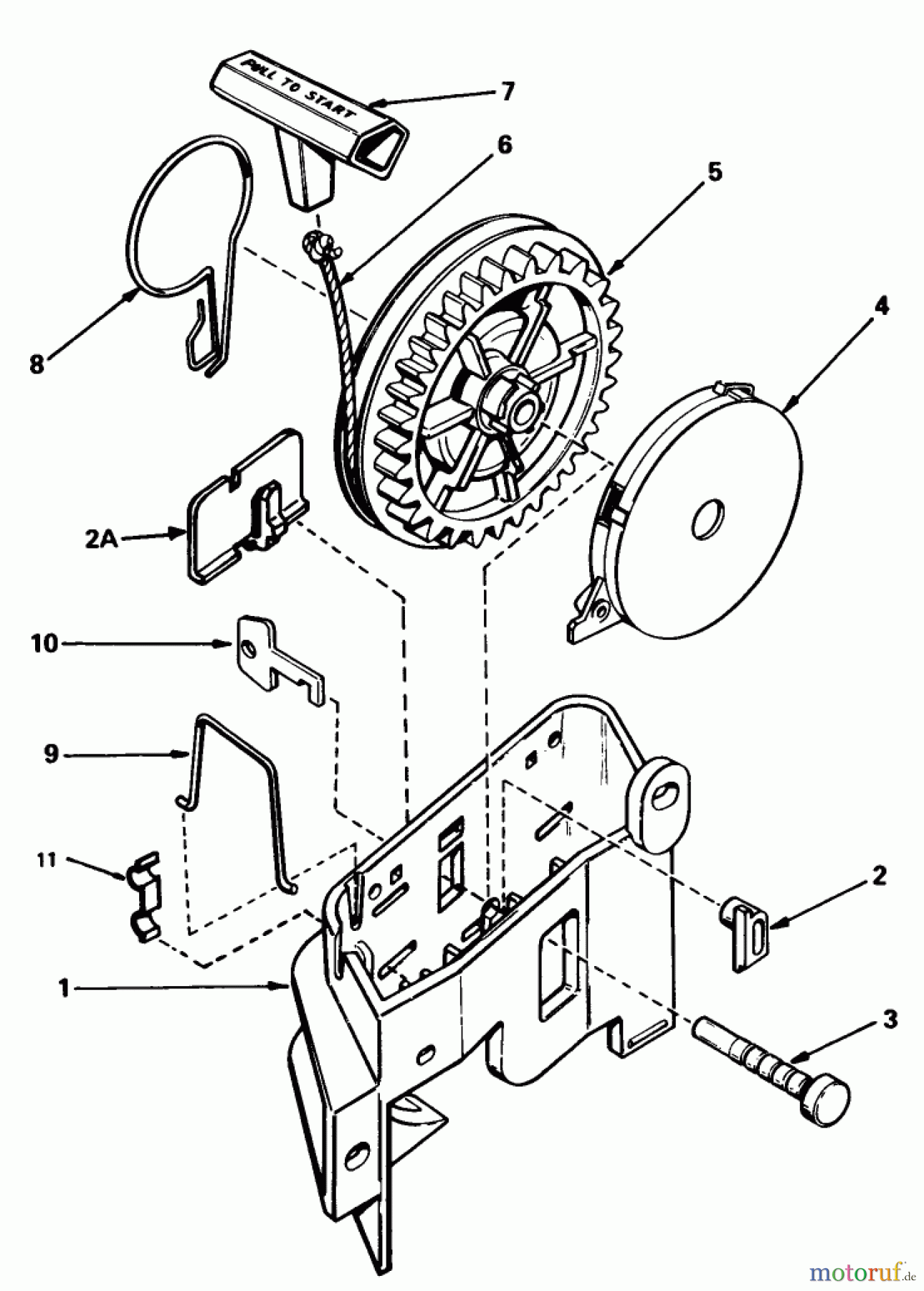 PULL TO START
7
6
5
4
8
2A
10
9
11
2
1
3
motoruf.de