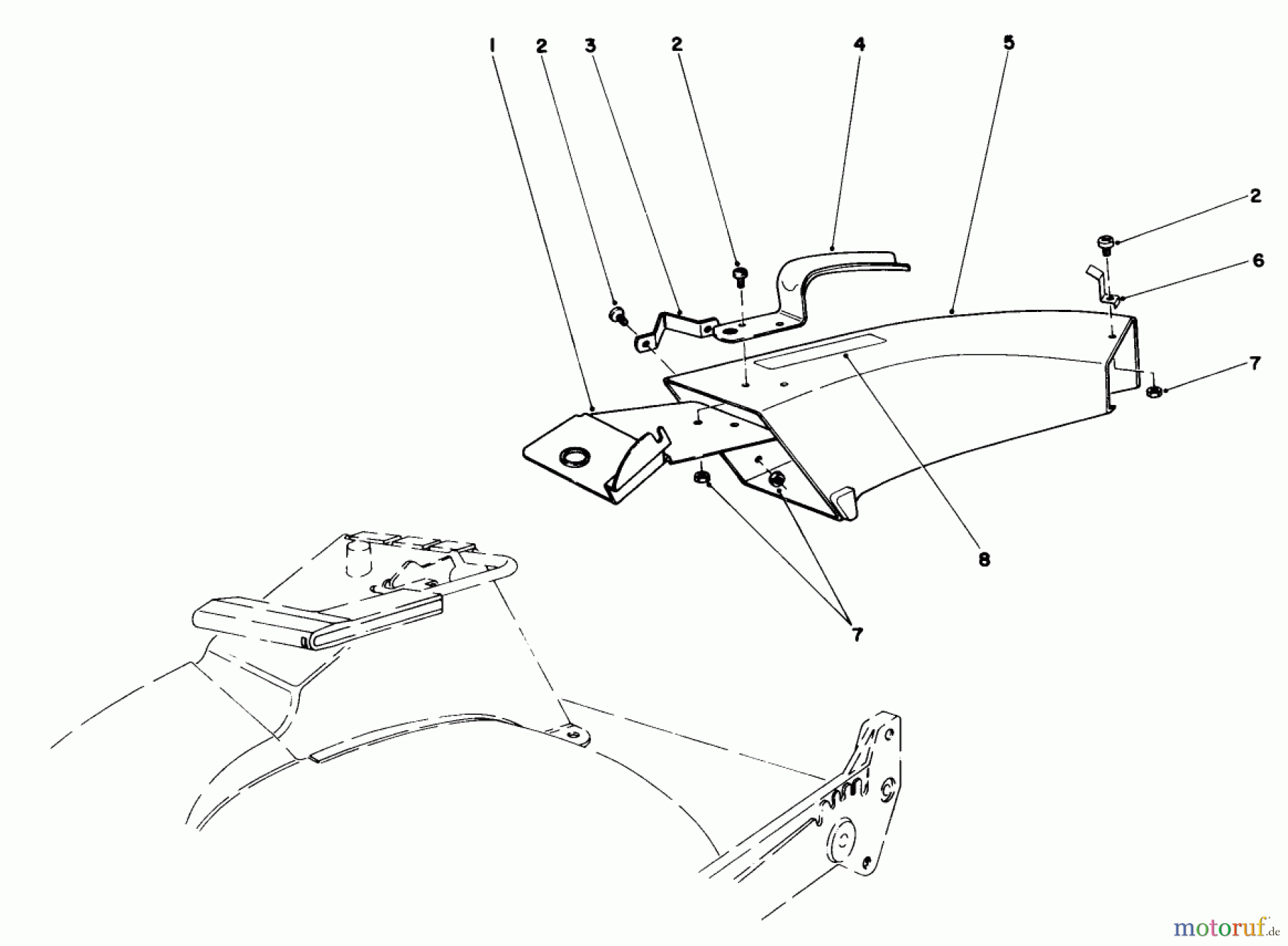 1
2
3
2
4
5
2
6
7
8
7
motoruf.de