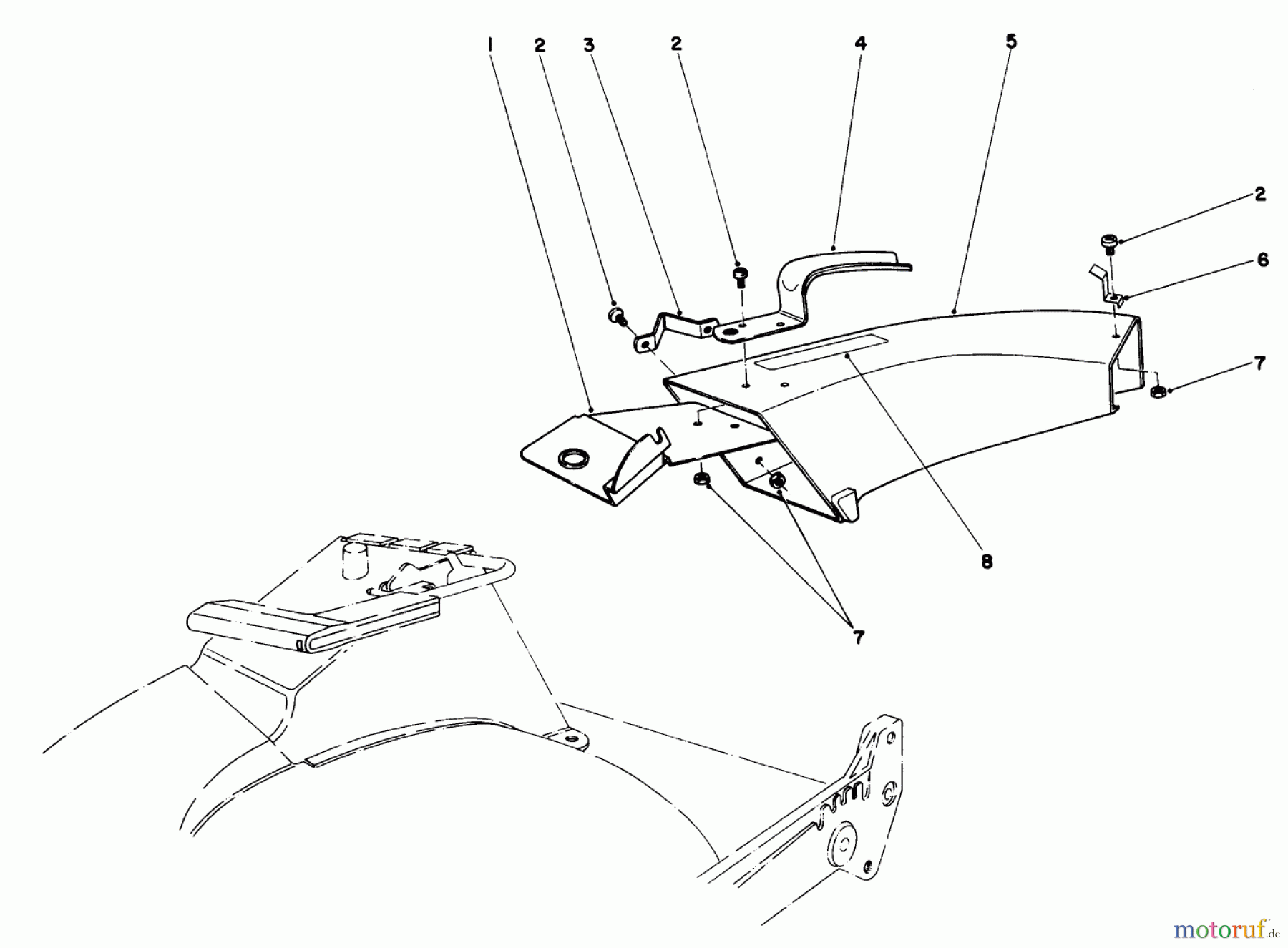 1 2 3 2 4 5

2

6

7

8

7

motoruf.de