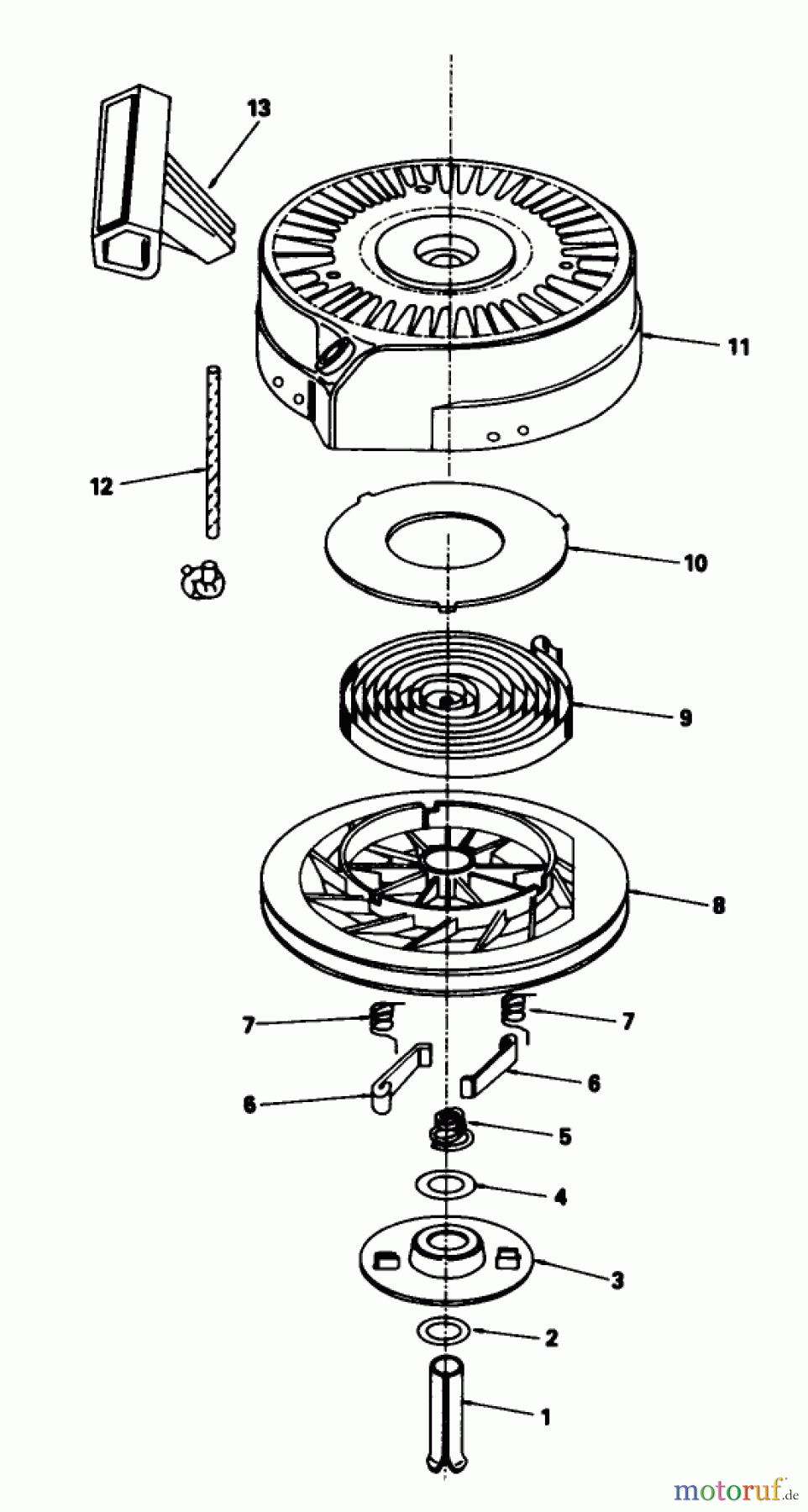 13
11
12
10
9
8
7
7
6
6
5
4
3
2
1
motoruf.de