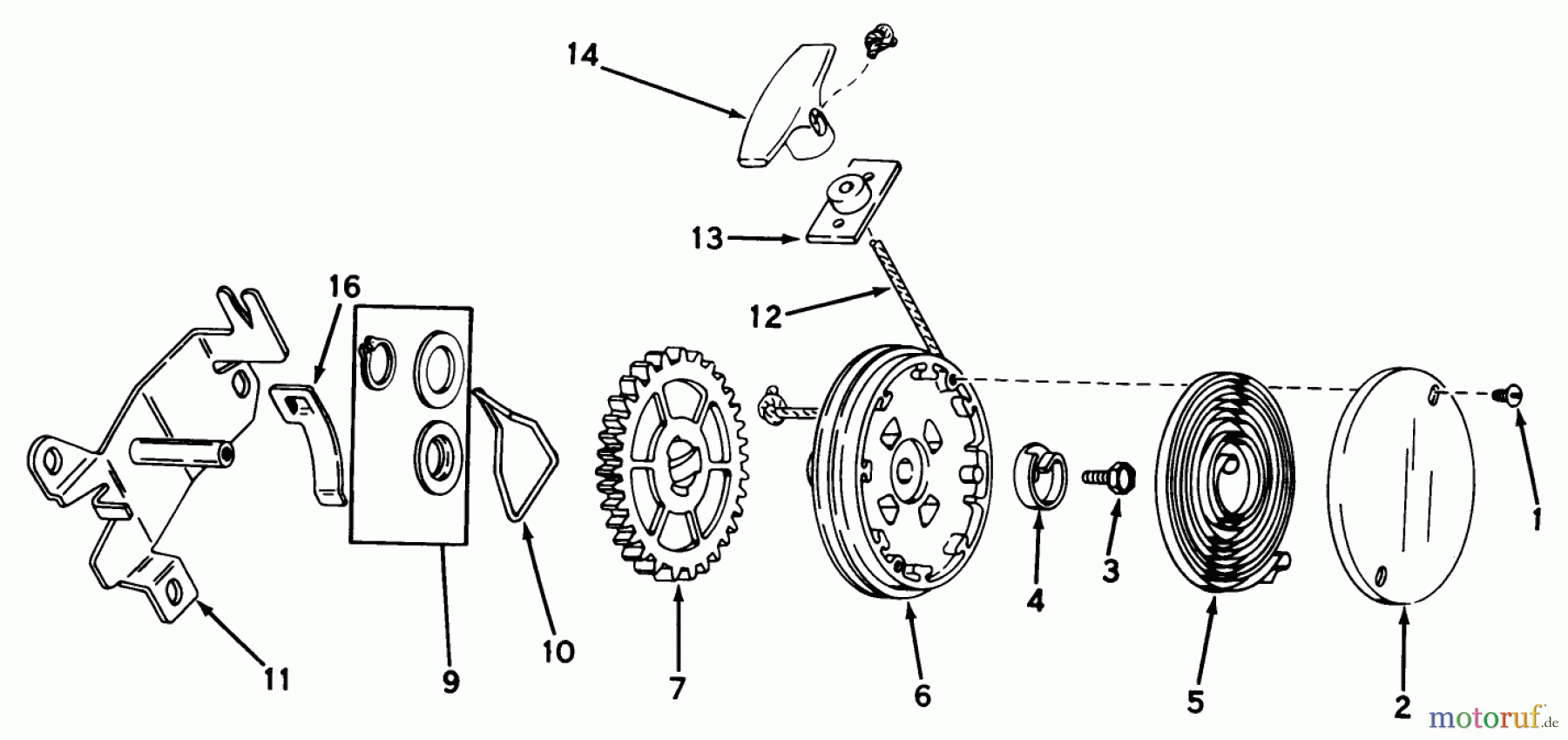 14

13

12

16

11

9

10

7

6

4

3

5

2

1

motoruf.de