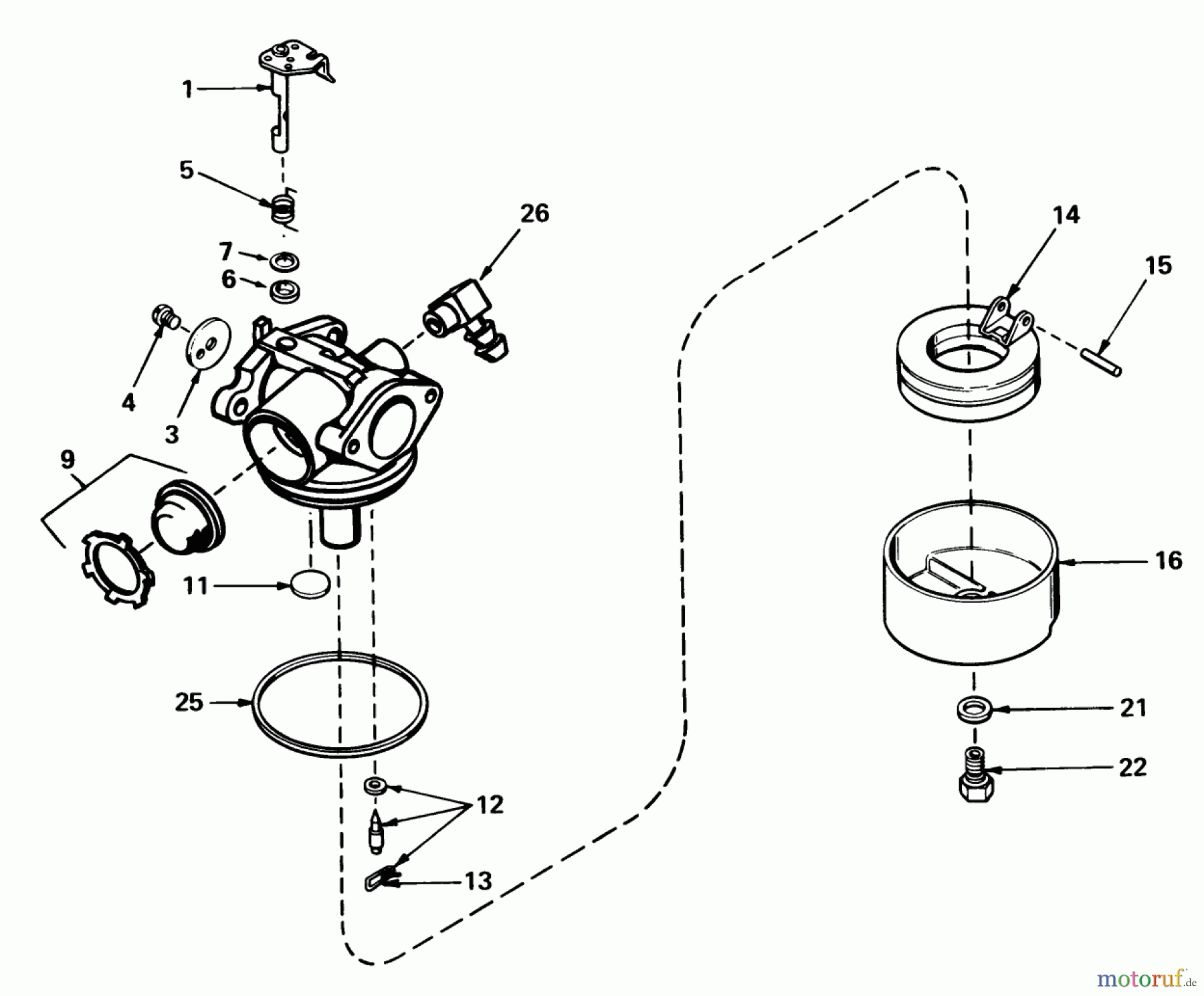 1
5
26
7
6
4
3
9
11
25
12
13
14
15
16
21
22
motoruf.de