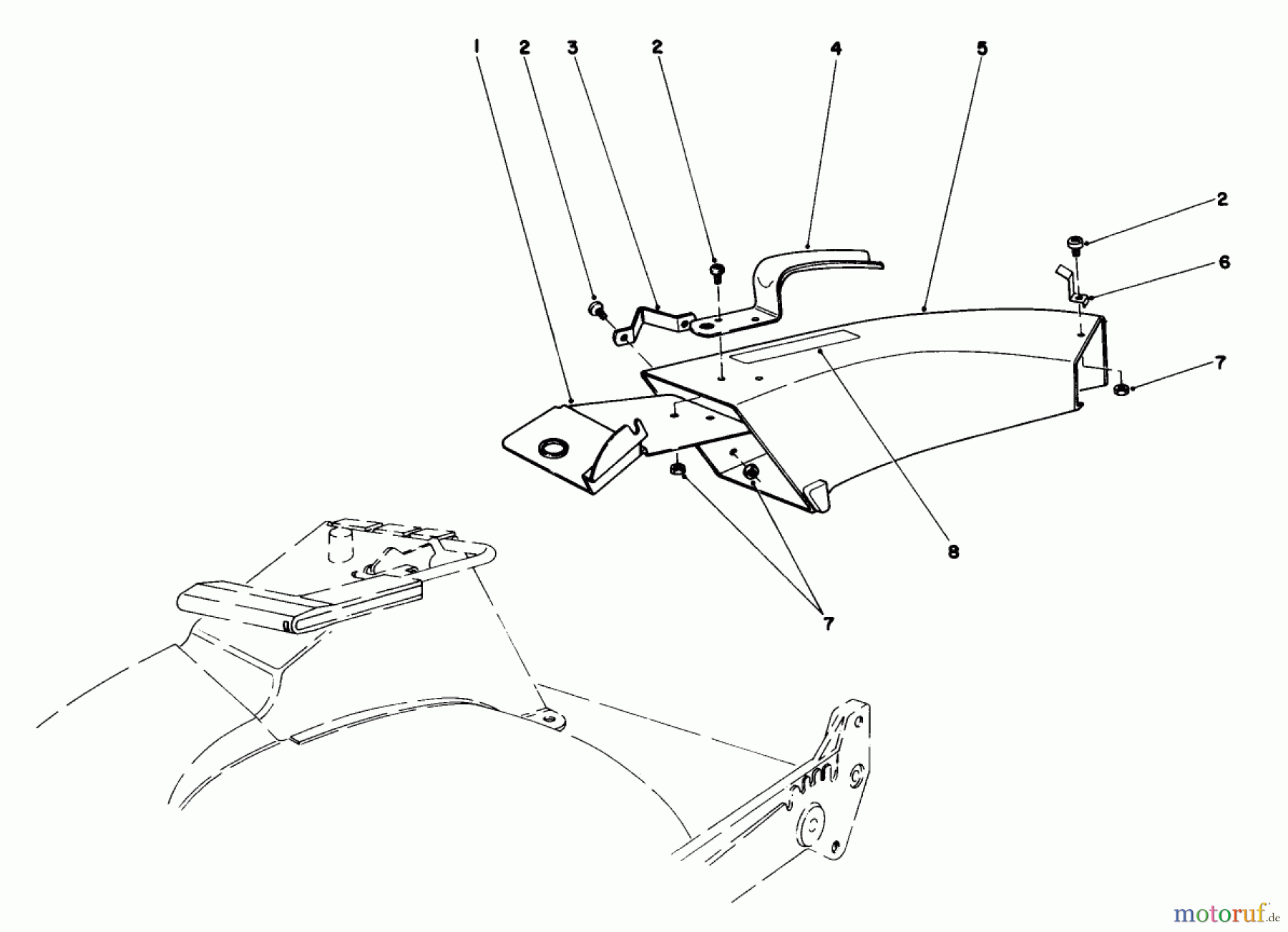 1 2 3 2 4 5

2

6

7

8

7

motoruf.de