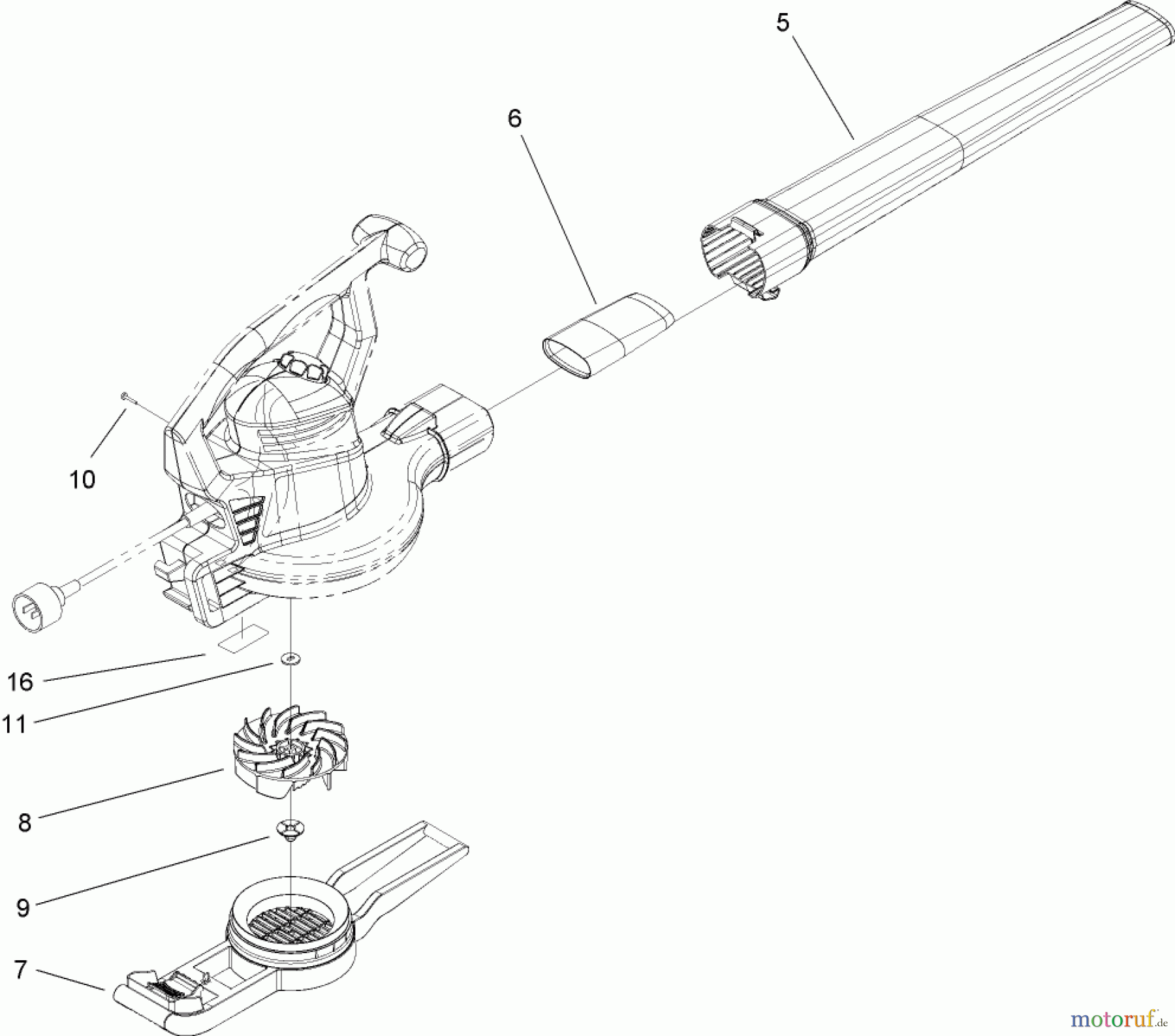 5

6

10

16

11

8

9

7

motoruf.de