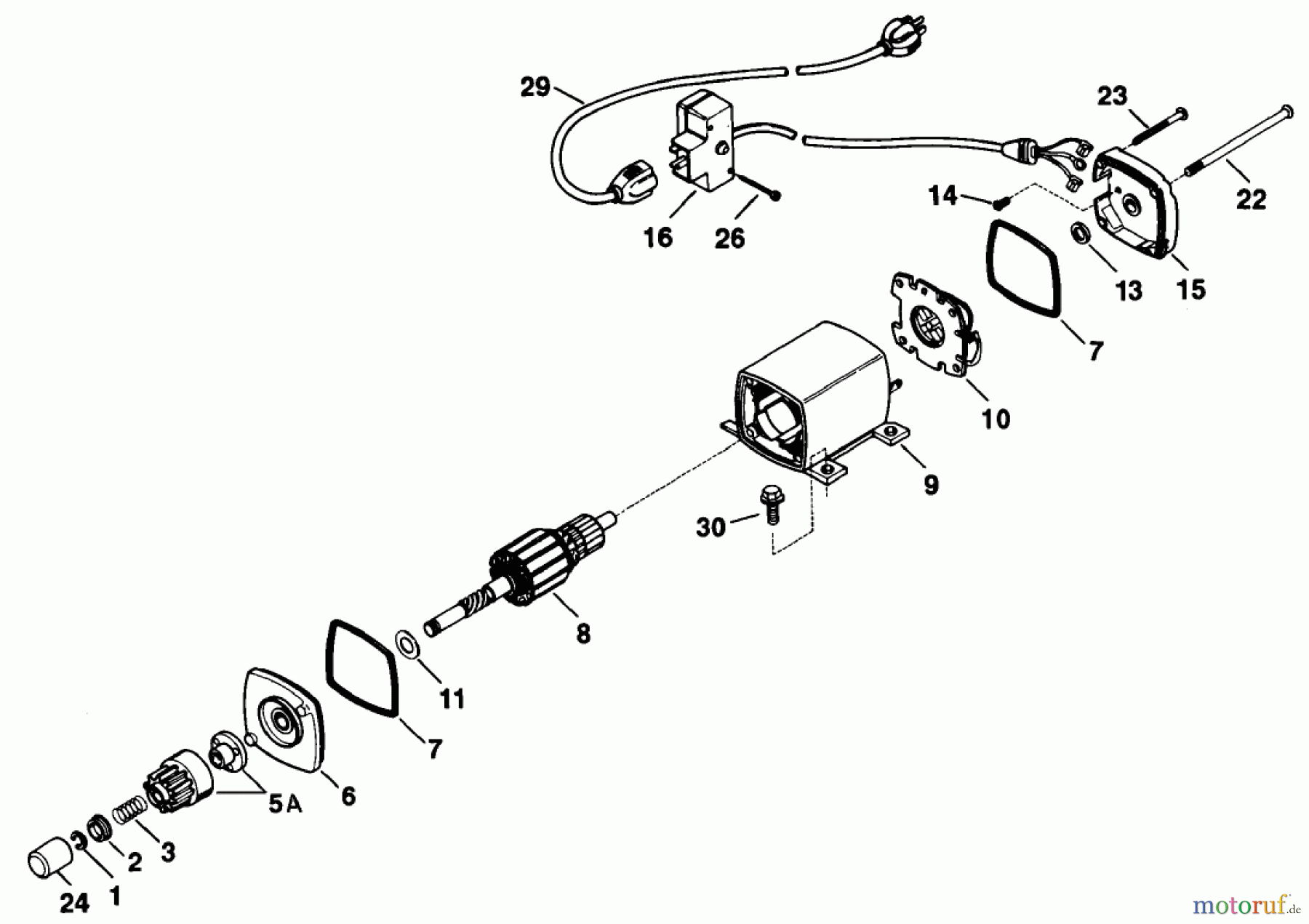 29
23
22
14
16
26
13
15
7
10
9
30
8
11
7
6
5A
3
2
1
24
motoruf.de