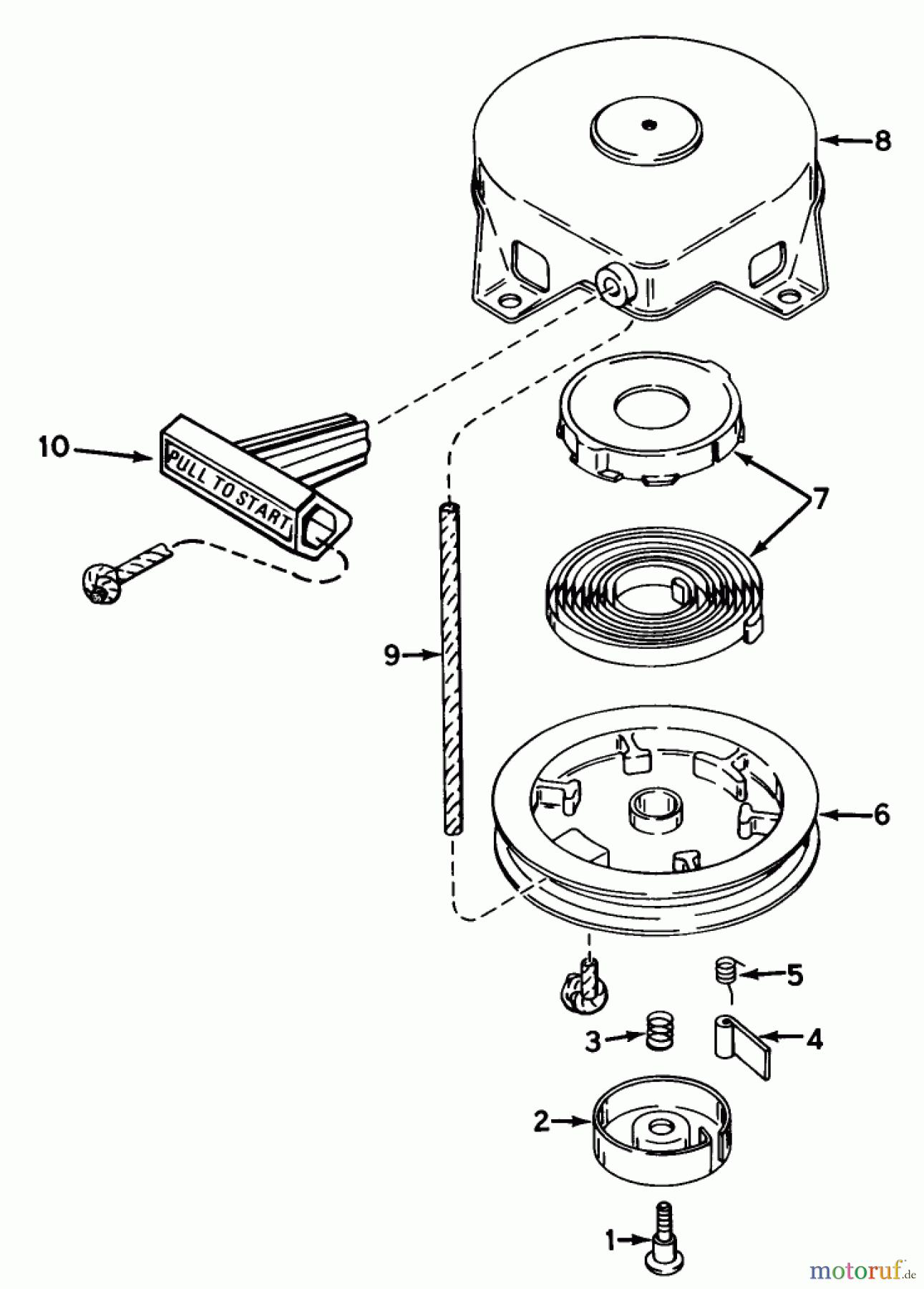 8

10

PULL TO START

7

9

6

5

3

4

2

1

motoruf.de