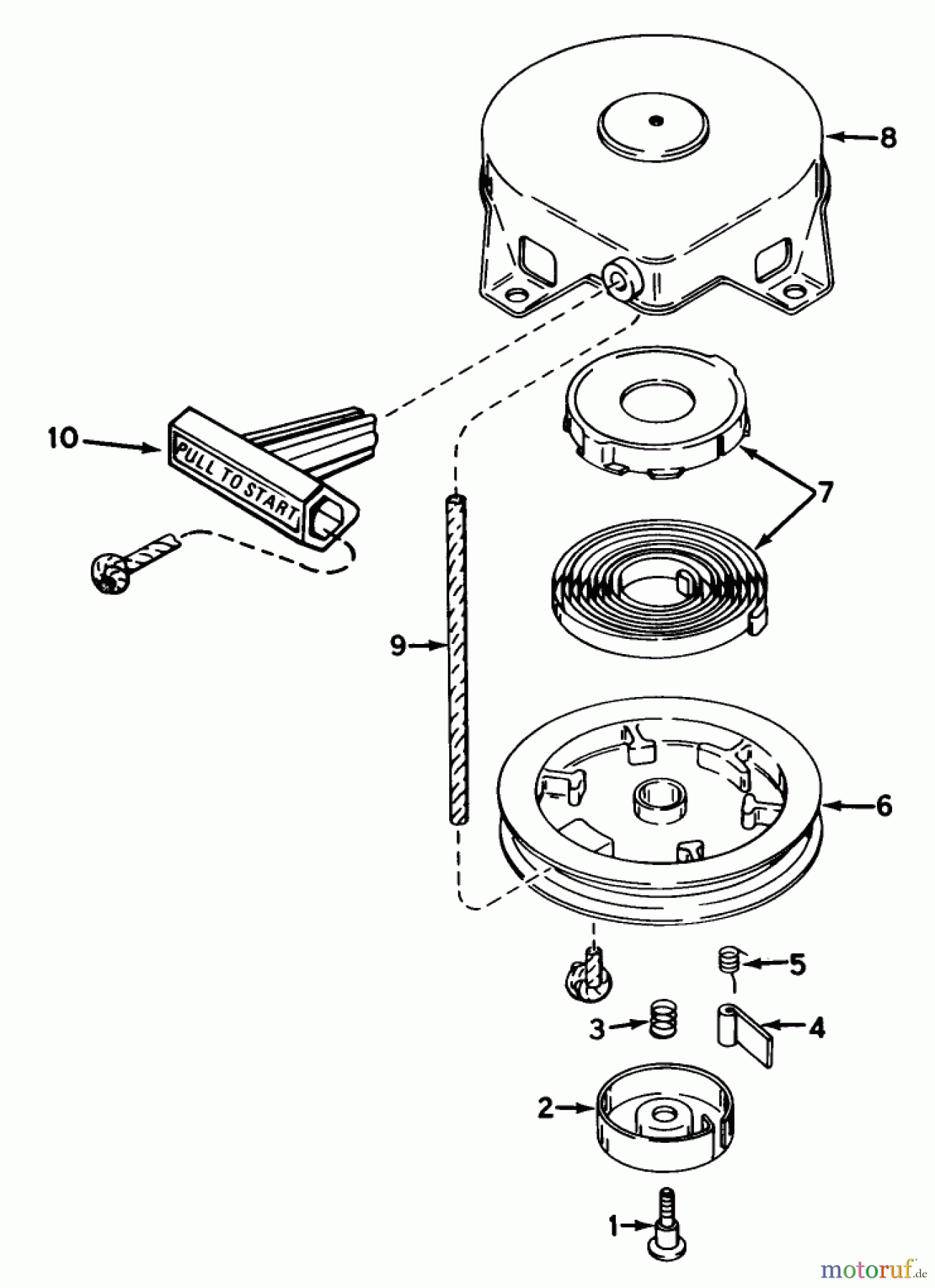 8

10

PULL TO START

7

9

6

5

3

4

2

1

motoruf.de