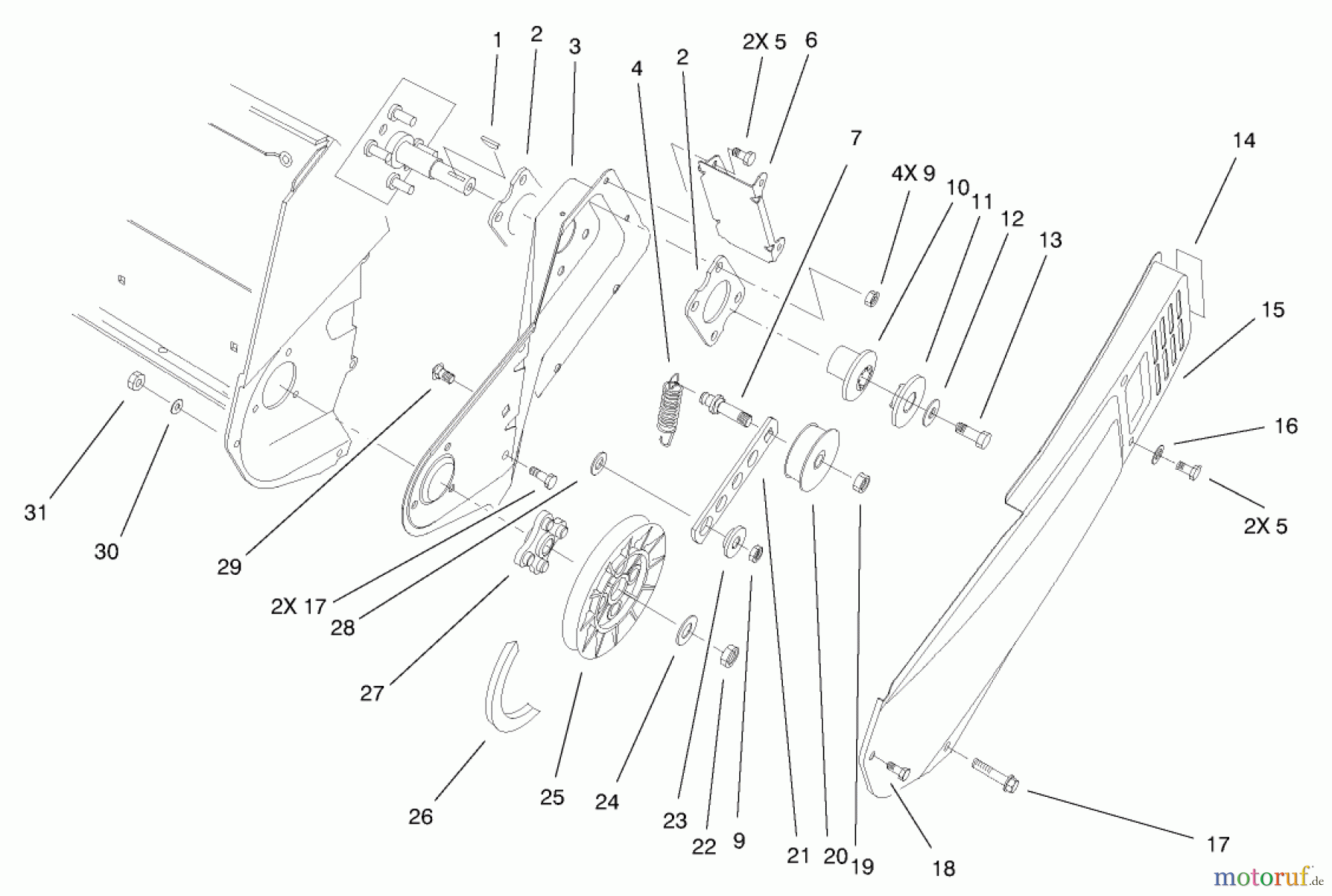 1
2
3
4
2
2X 5
6
7
4X 9
10
11
12
13
14
15
16
2X 5
31
30
29
2X 17
28
27
26
25
24
23
22
9
21
20
19
18
17
motoruf.de