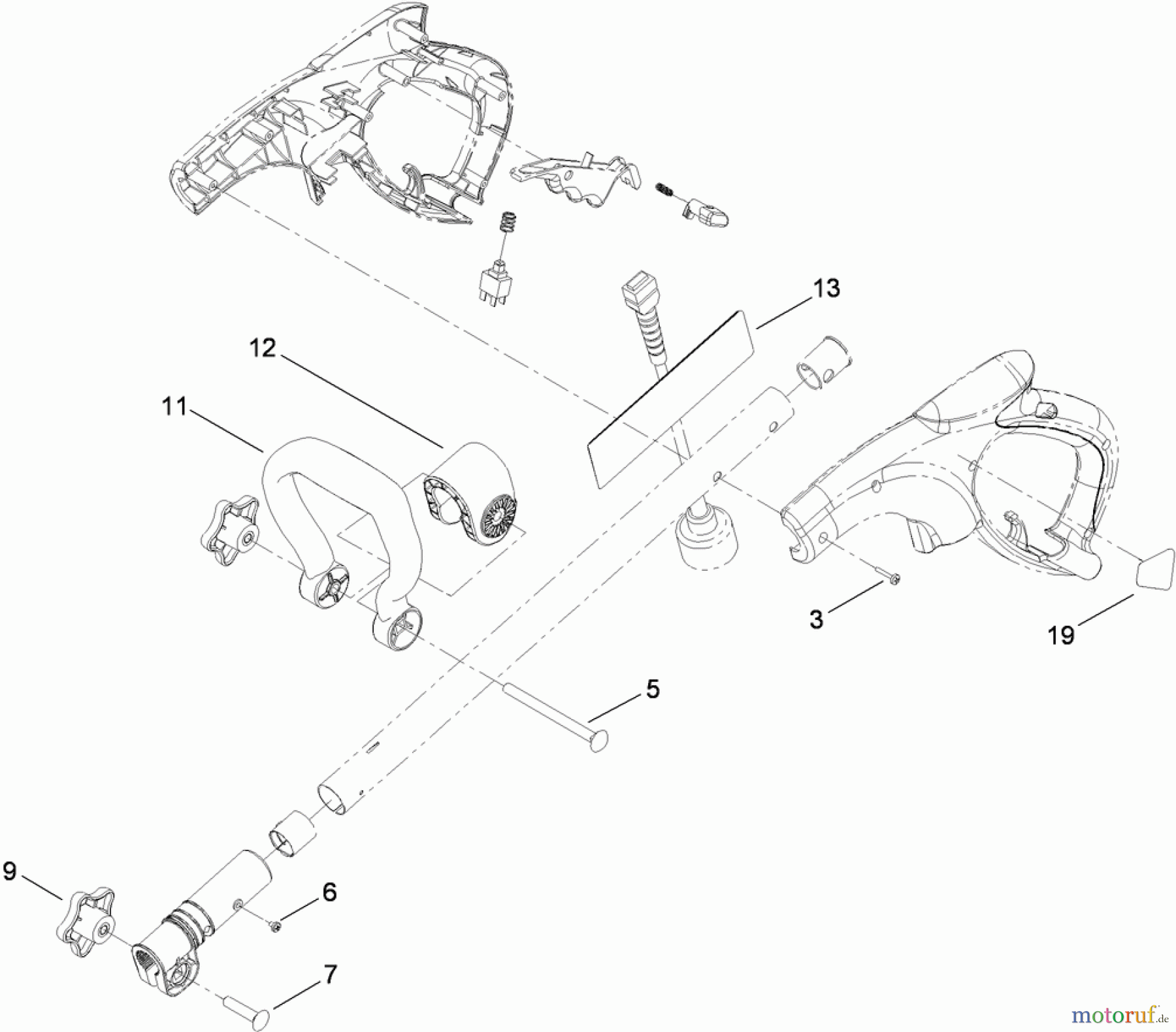 13

12

11

3

19

5

9

6

7

motoruf.de