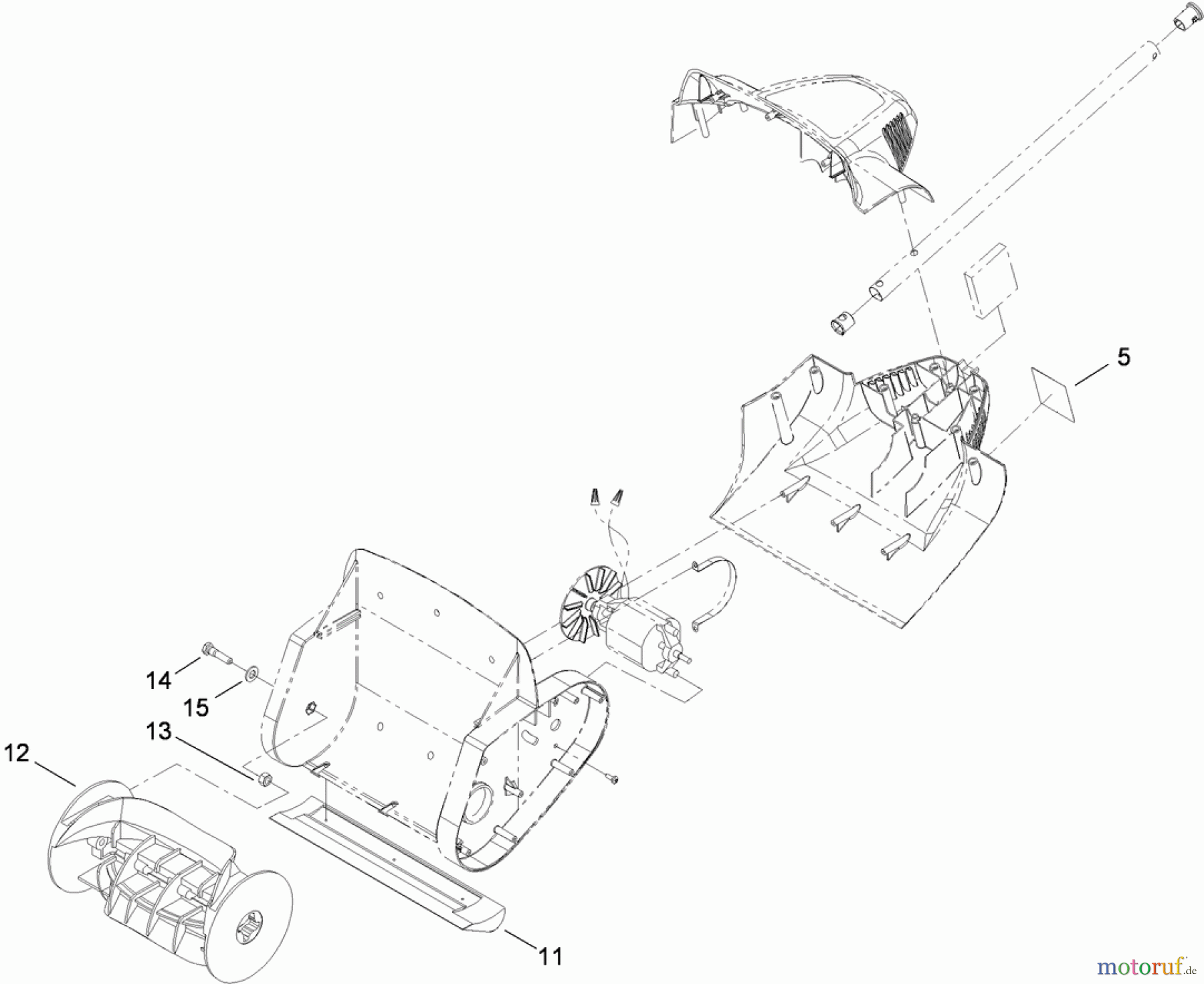 5

14

15

13

12

11

motoruf.de