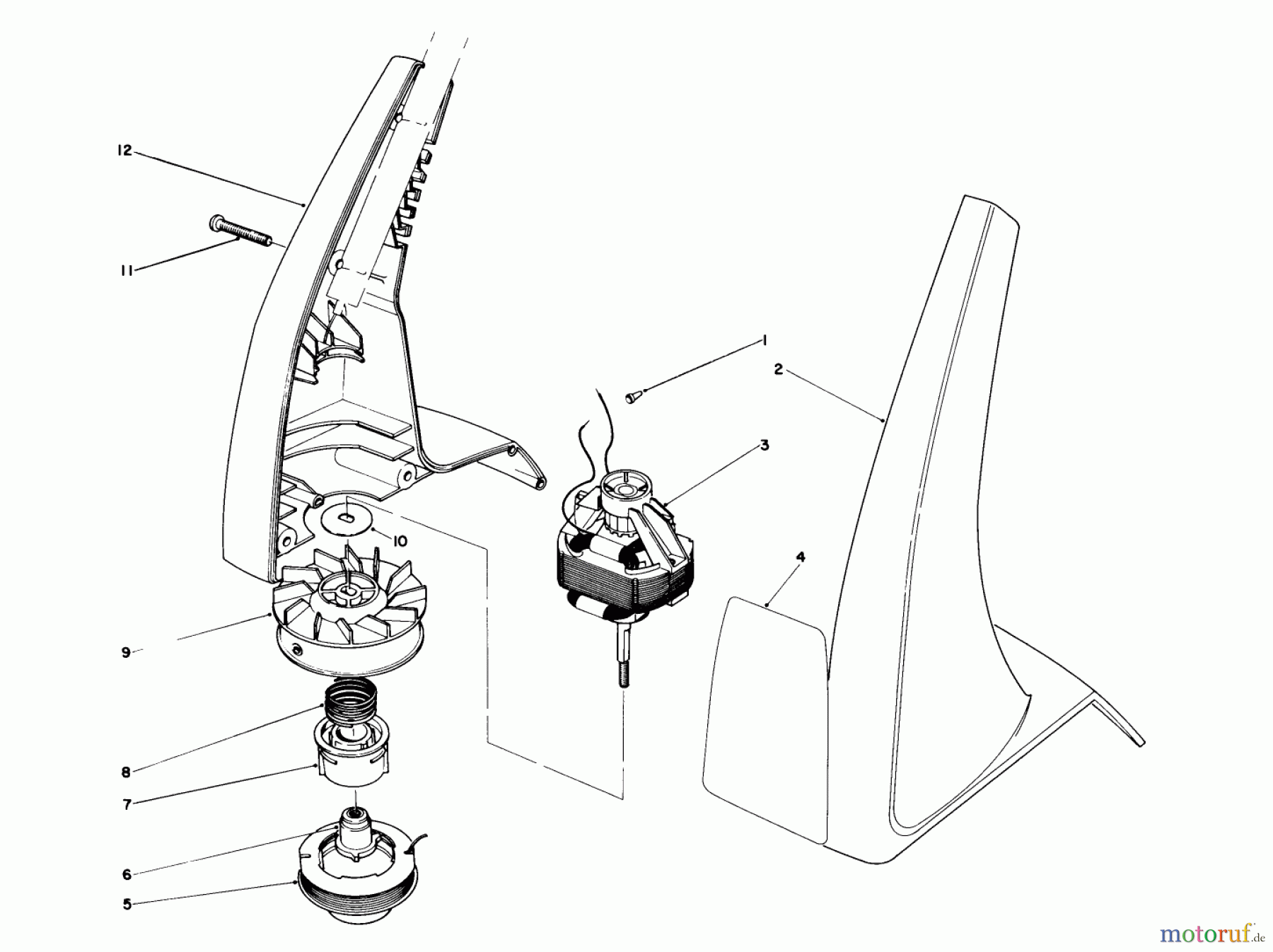 12
11
1
2
3
10
4
9
8
7
6
5
motoruf.de