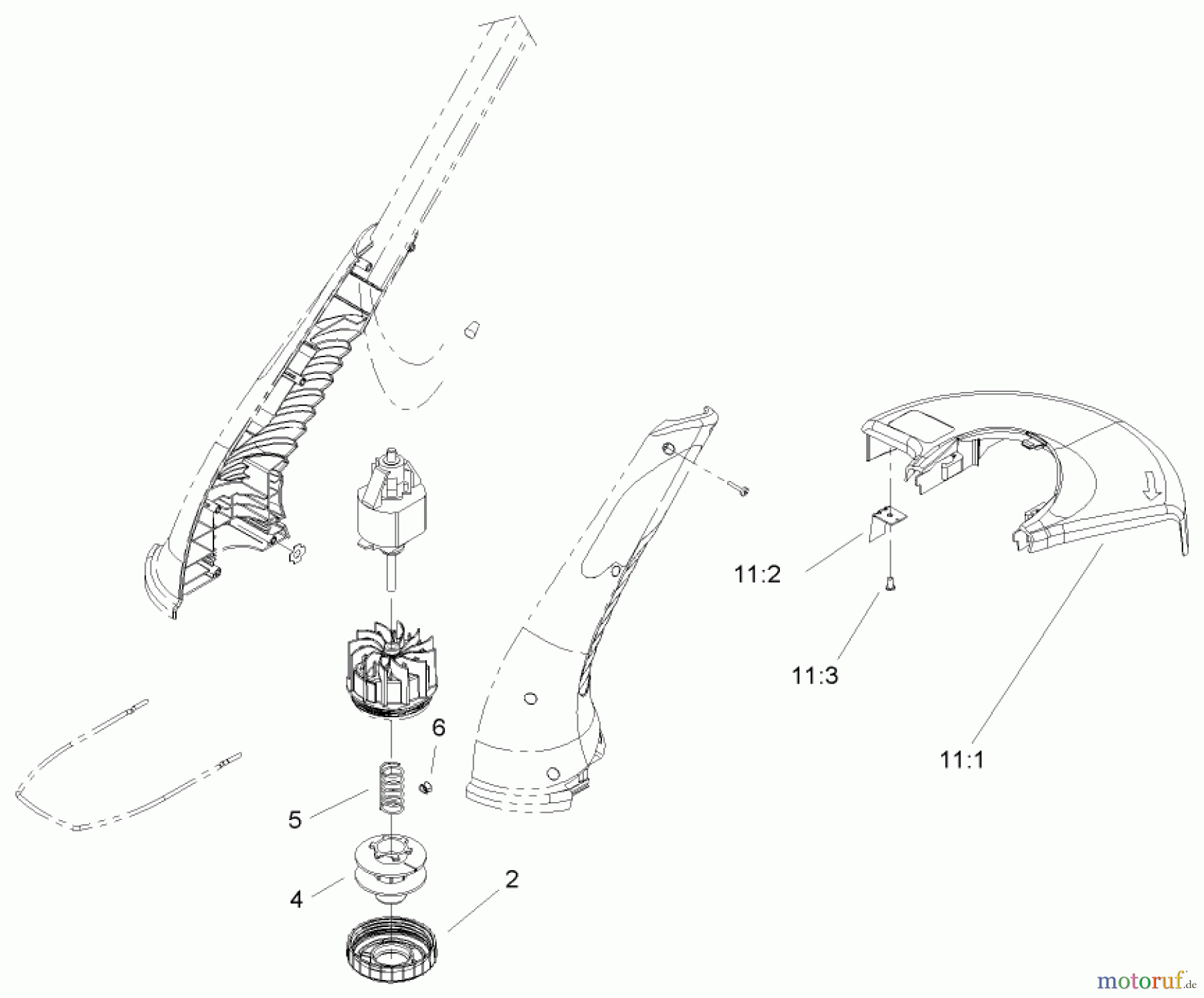 11:2

11:3

11:1

6

5

4

2

motoruf.de