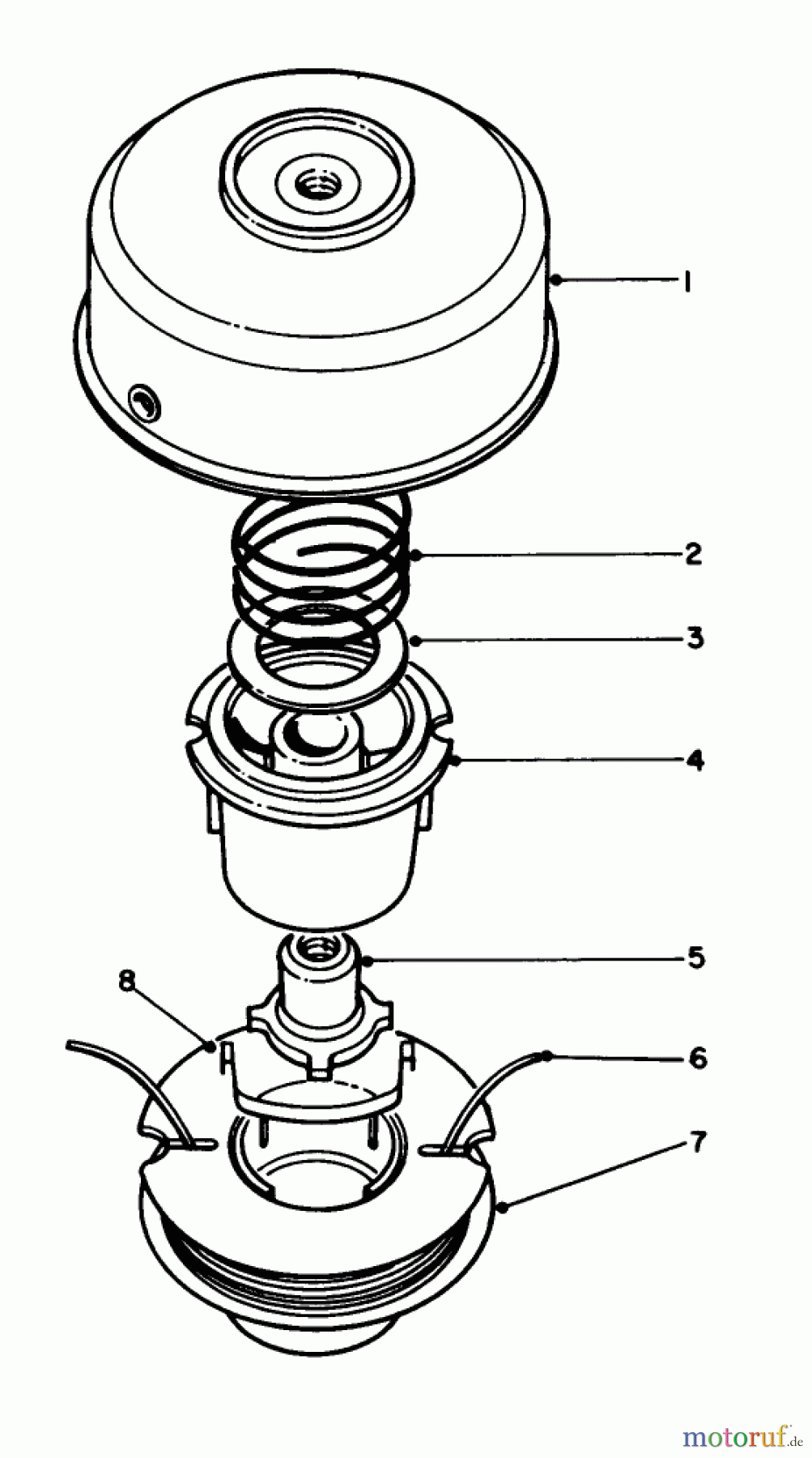 1
2
3
4
5
8
6
7
motoruf.de