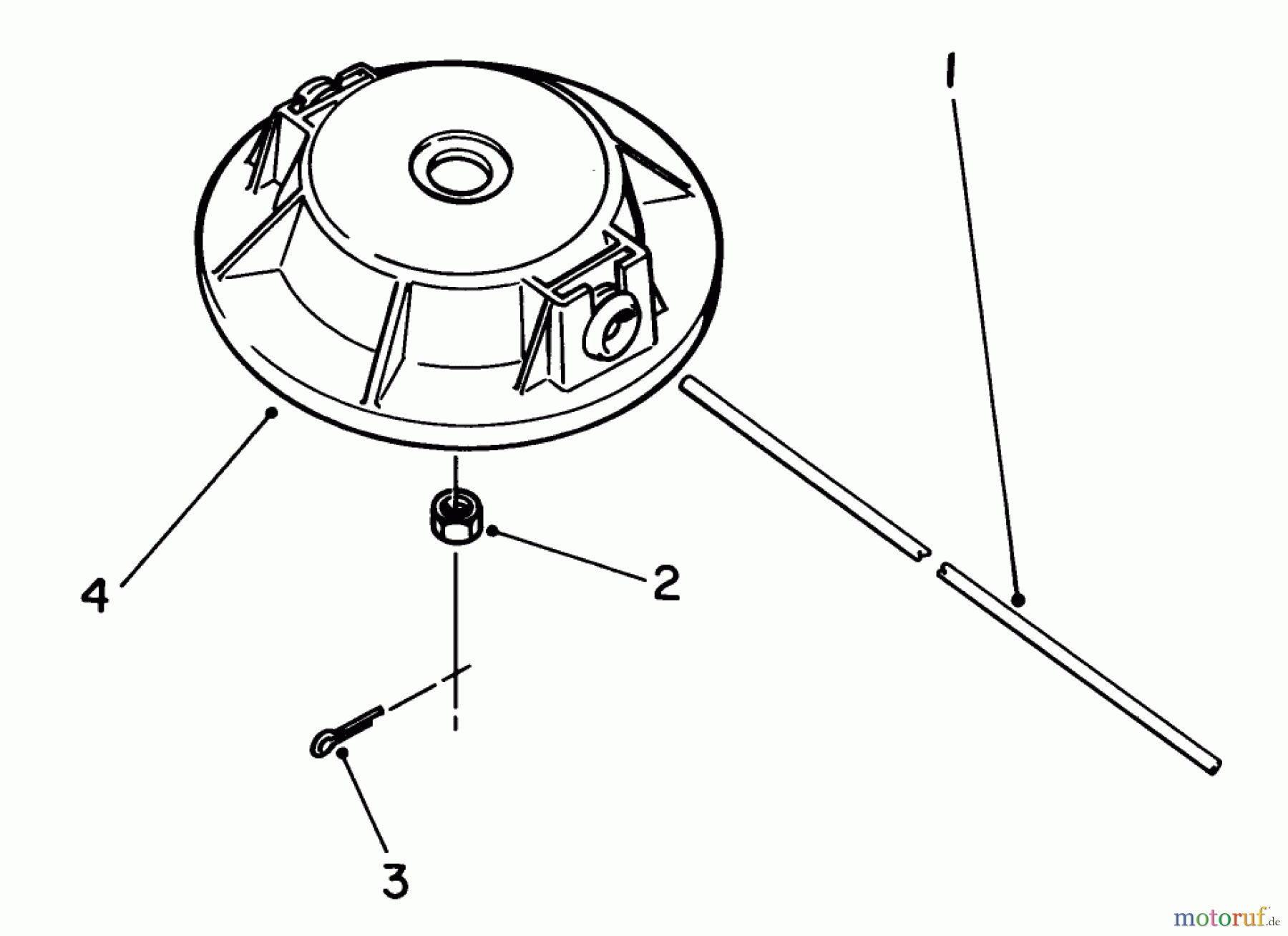 1

4

2

3

motoruf.de