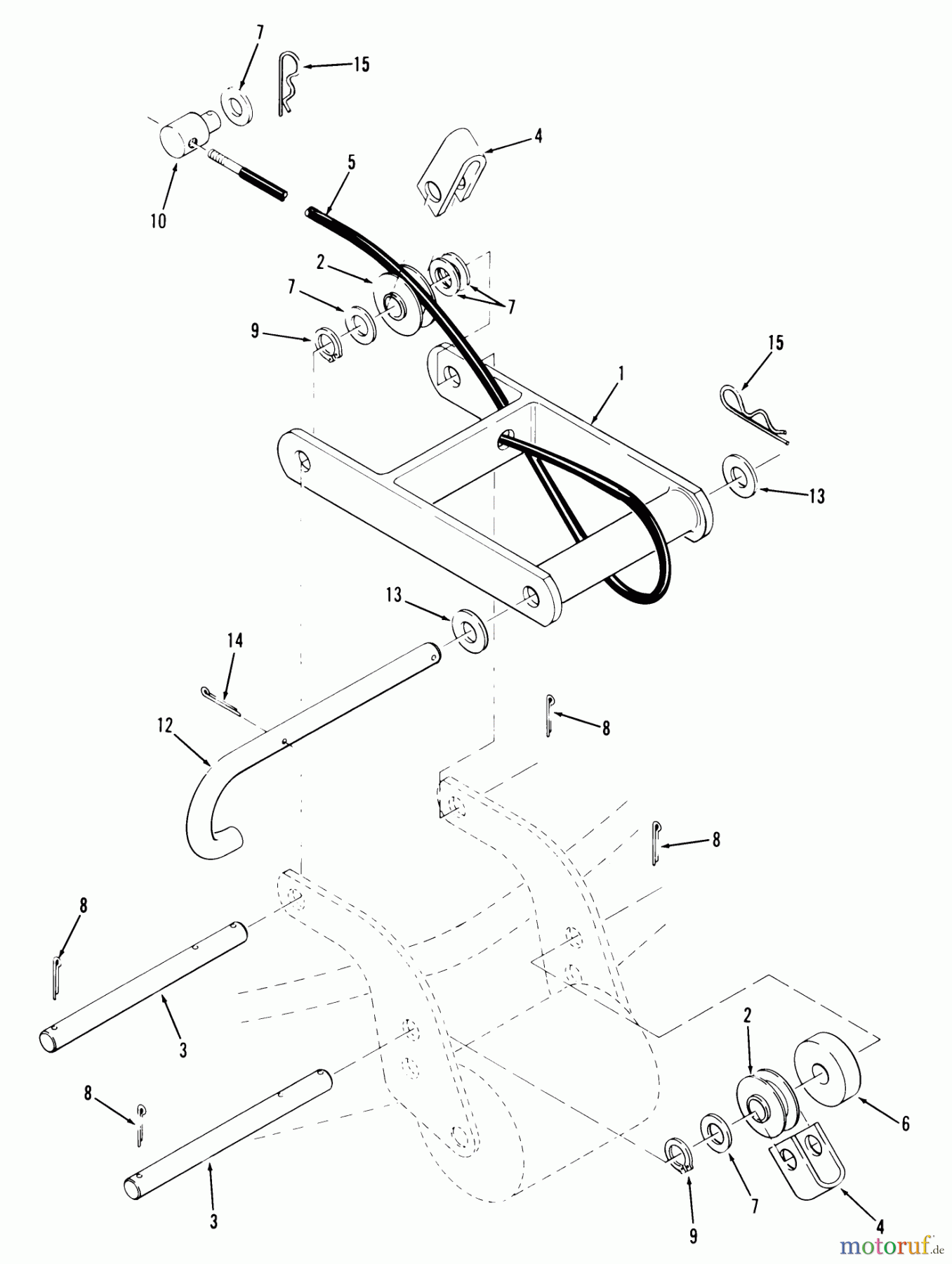 7
15
4
5
10
2
7
7
9
15
1
13
13
14
12
8
8
8
3
8
3
2
6
7
9
4
motoruf.de