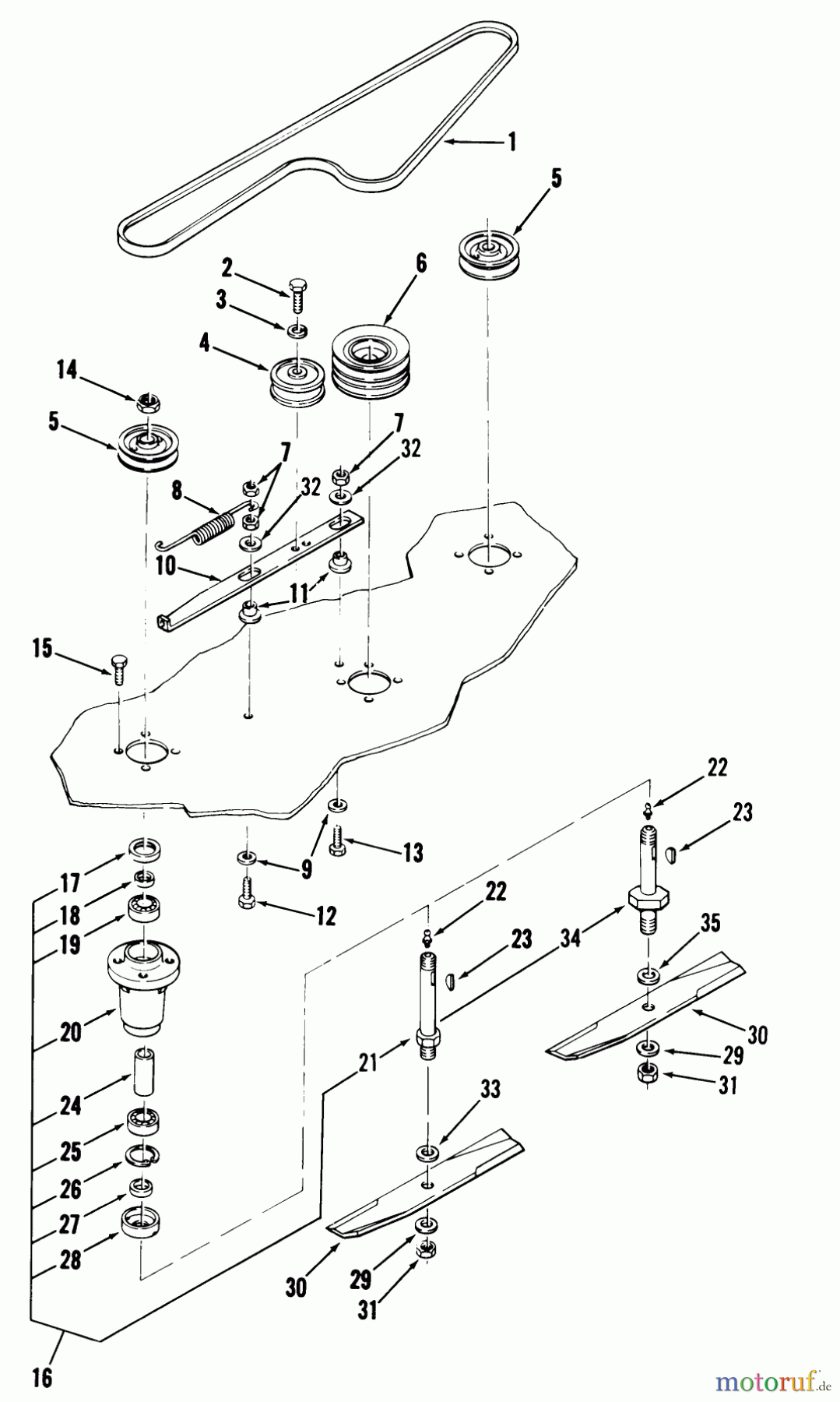 1
5
2
3
6
4
14
5
7
7
32
8
32
10
11
15
22
23
9
13
17
18
19
12
22
23
34
35
20
21
30
29
31
24
33
25
26
27
28
30
29
31
16
motoruf.de