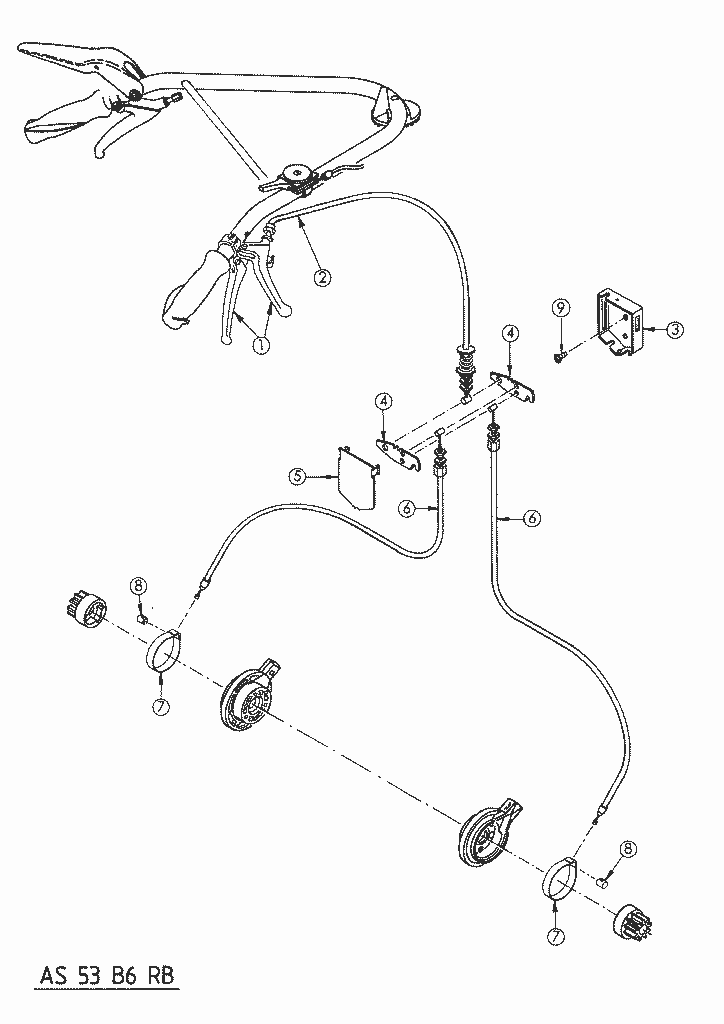 2
1
9
3
4
4
5
6
6
8
7
8
7
AS 53 B6 RB