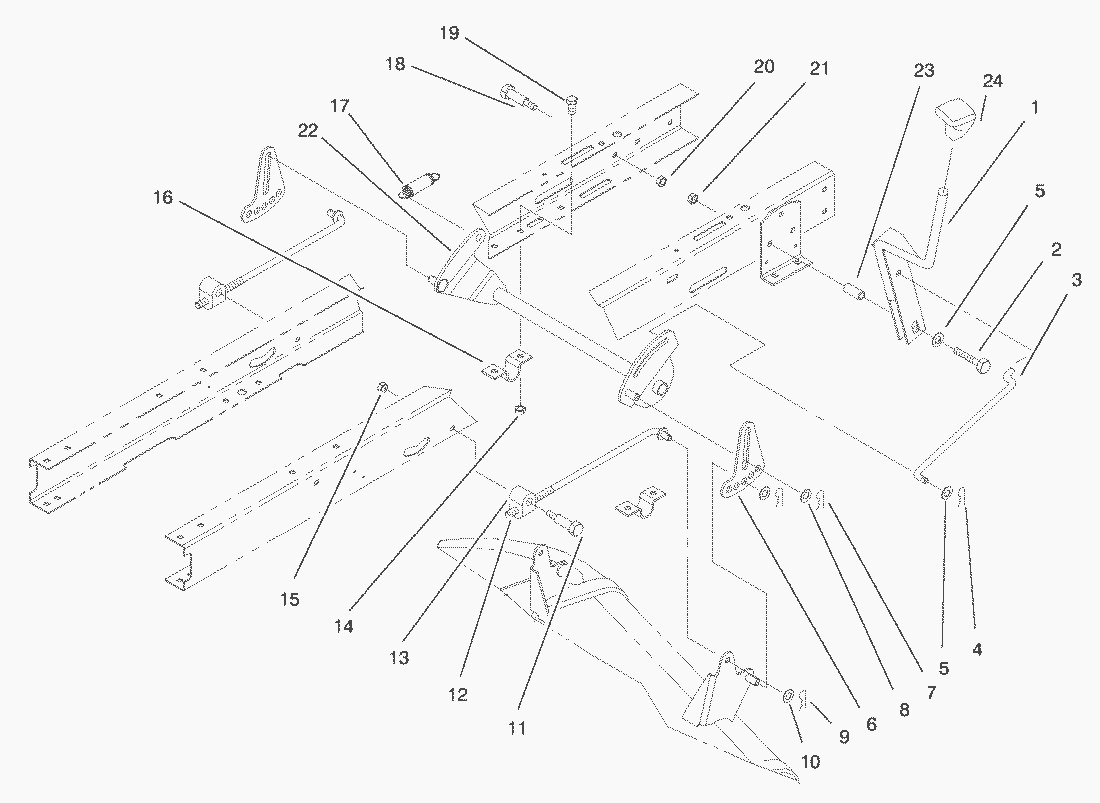 19
18
20
21
23
24
1
17
22
5
16
2
3
15
14
13
12
11
10
9
6
8
7
5
4