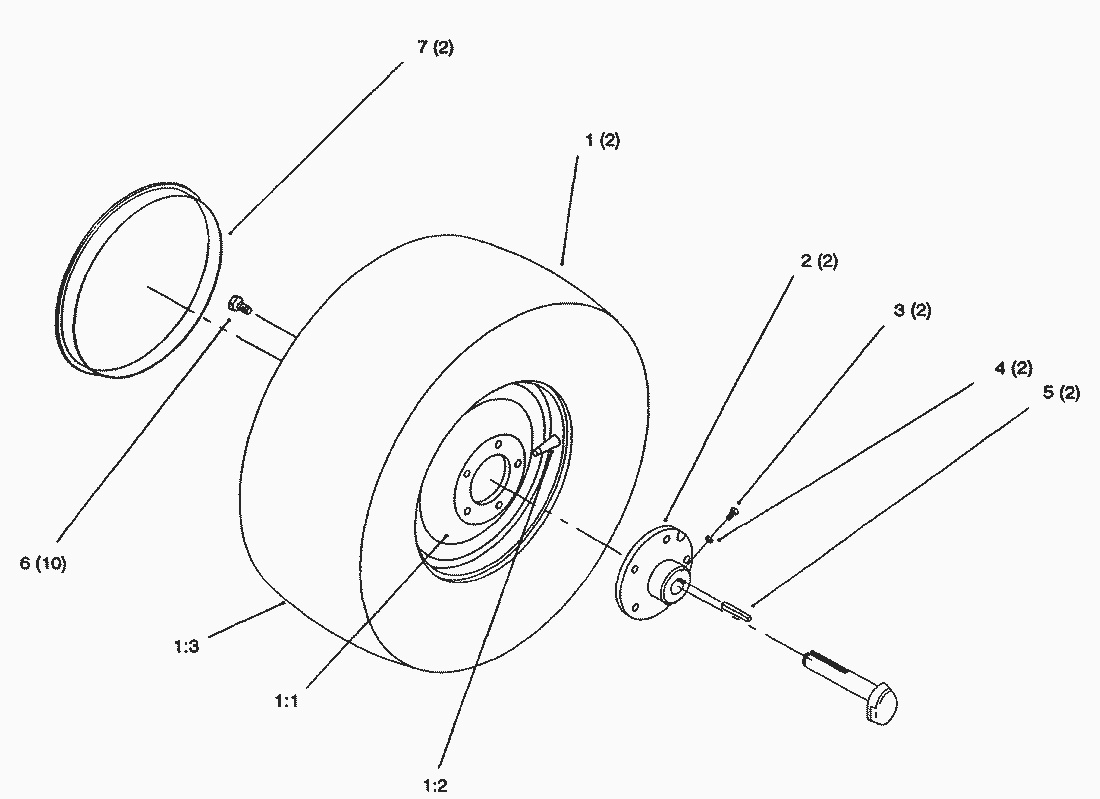 7 (2)

1 (2)

2 (2)

3 (2)

4 (2)

5 (2)

6 (10)

1:3

1:1

1:2