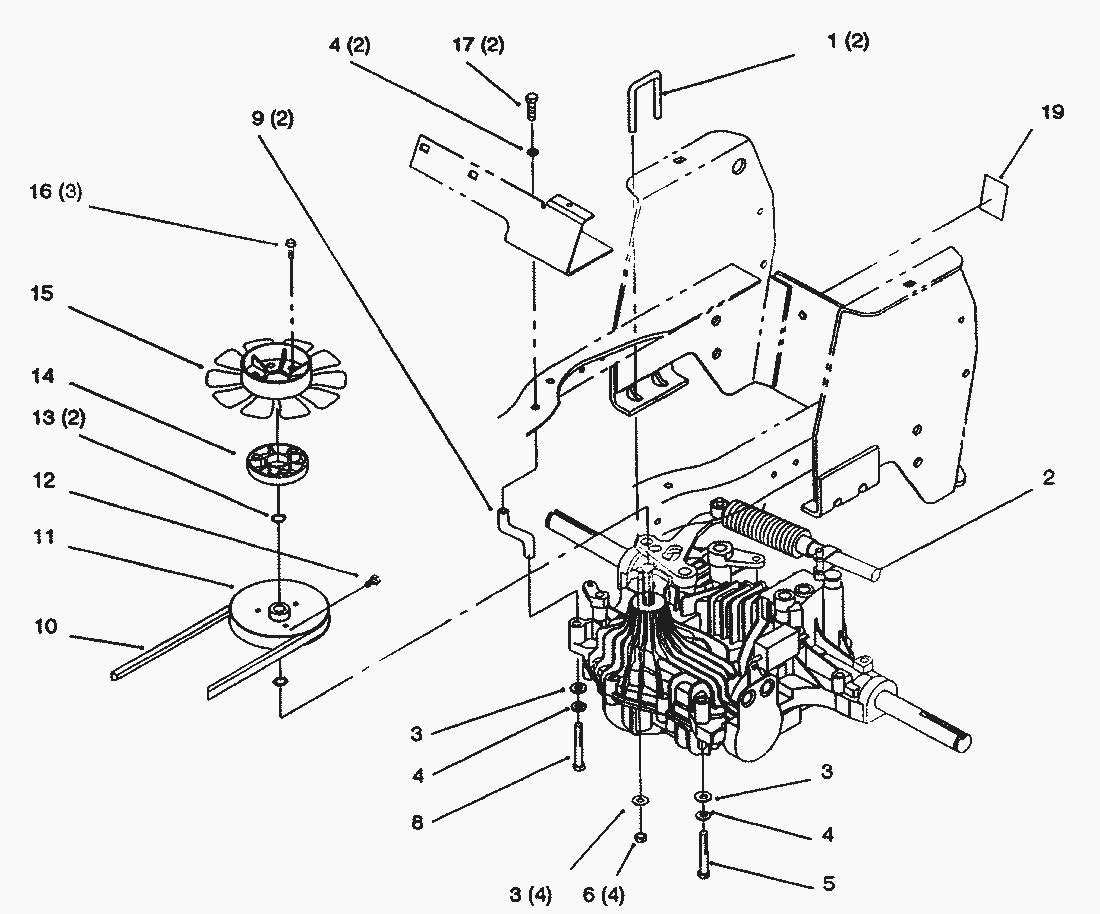 4 (2)
17 (2)
1 (2)
9 (2)
19
16 (3)
15
14
13 (2)
12
11
10
2
3
4
8
3
4
5
3 (4)
6 (4)